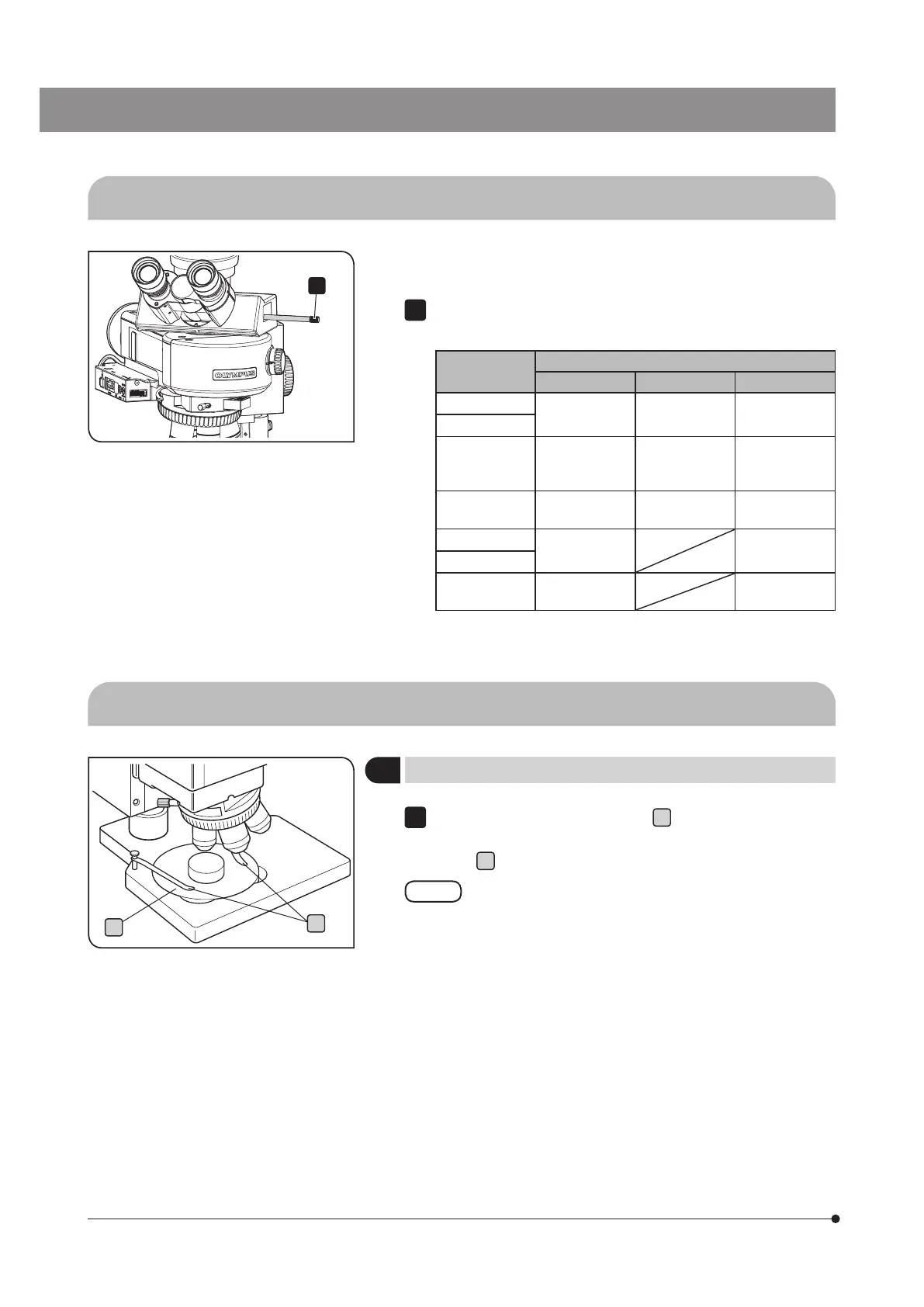 OLYMPUS