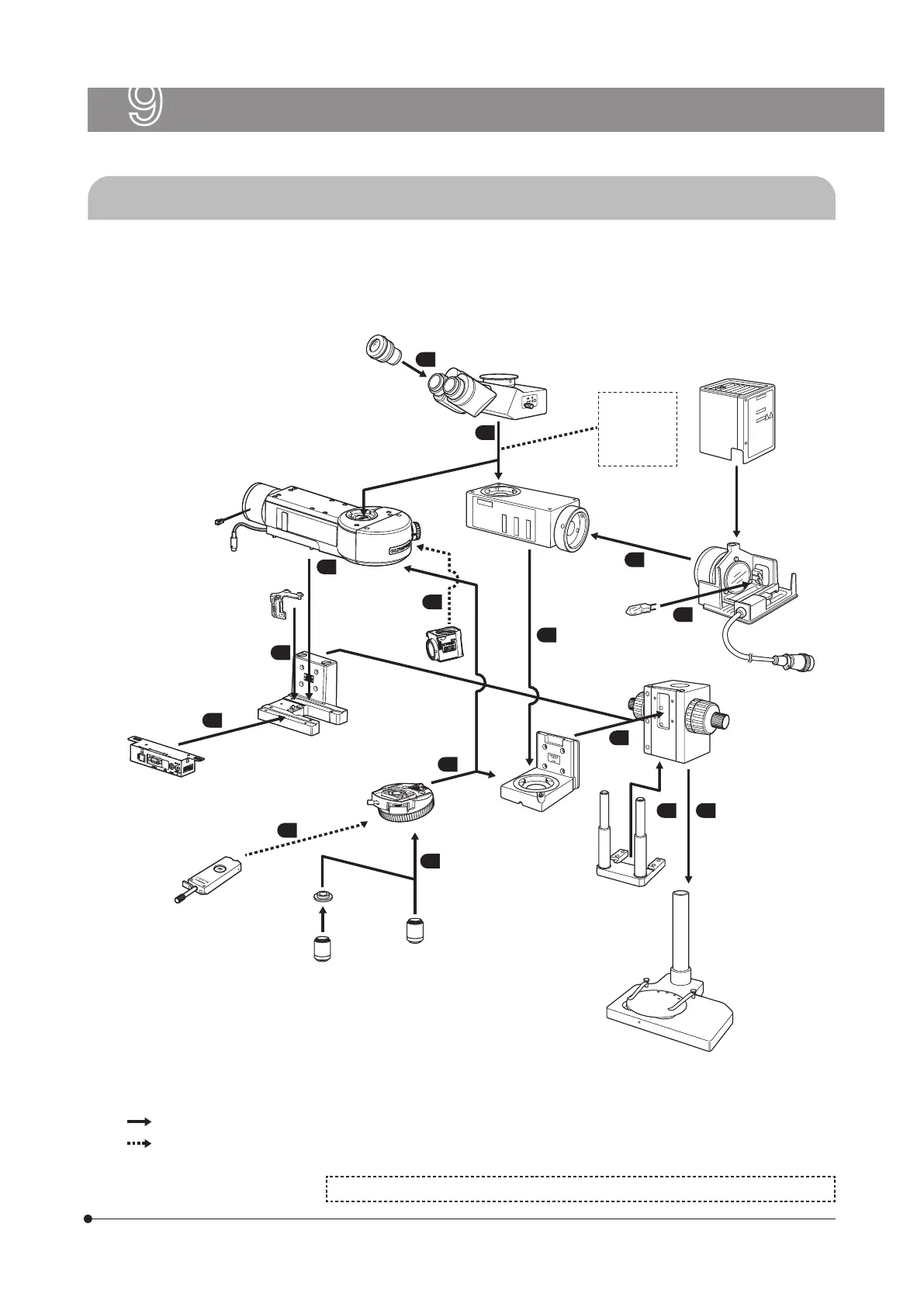 9