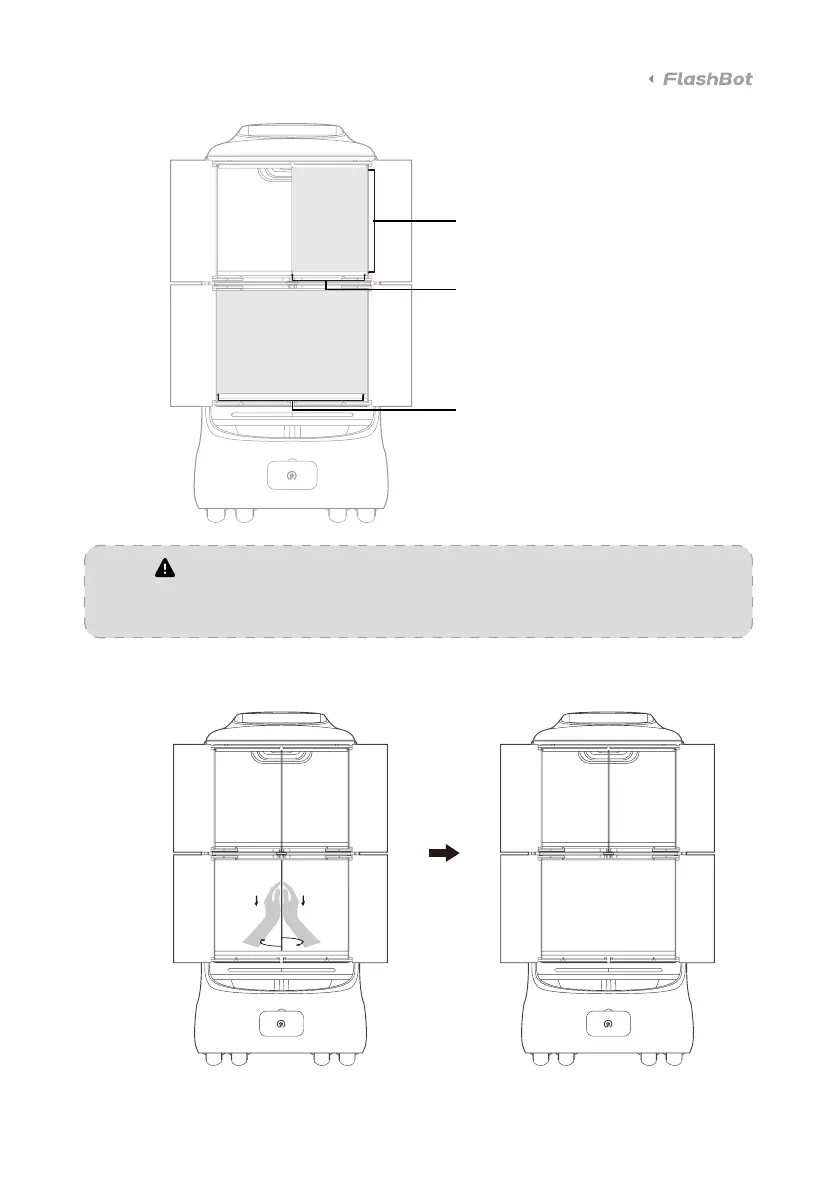 FlashBot