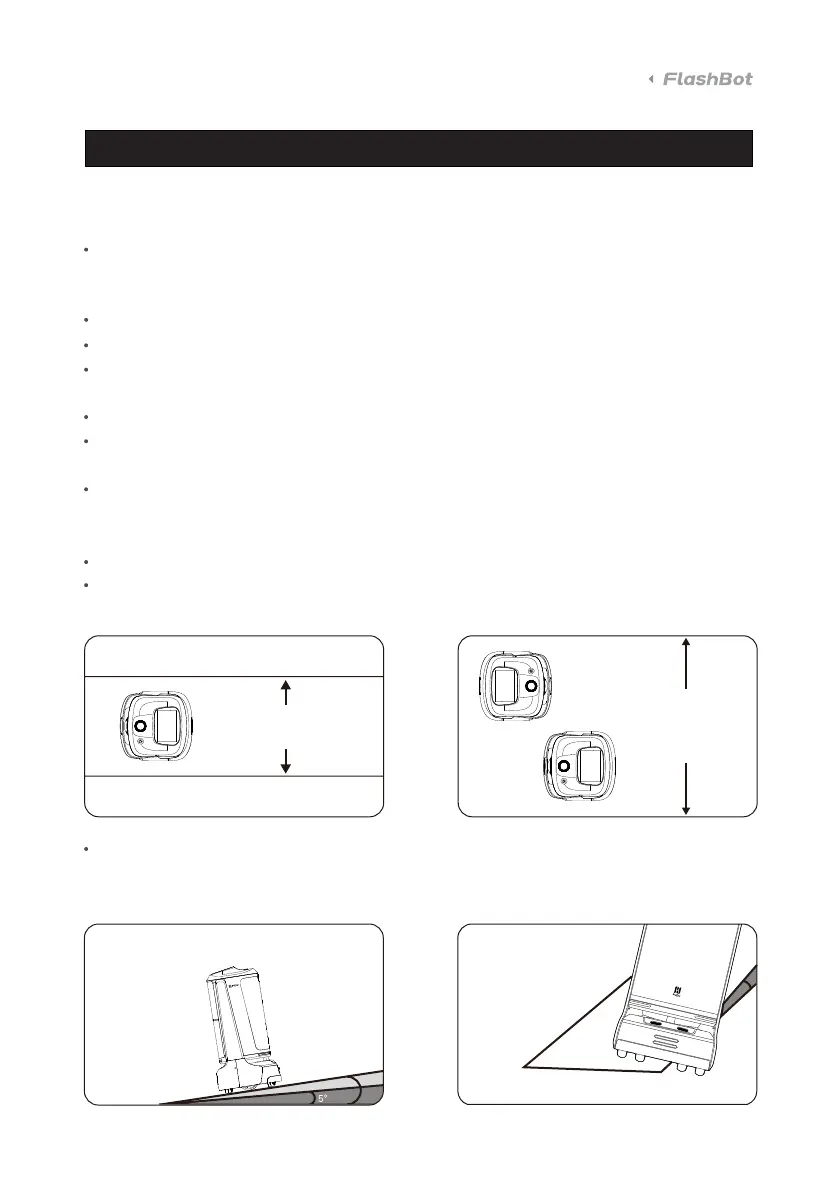 FlashBot

5°