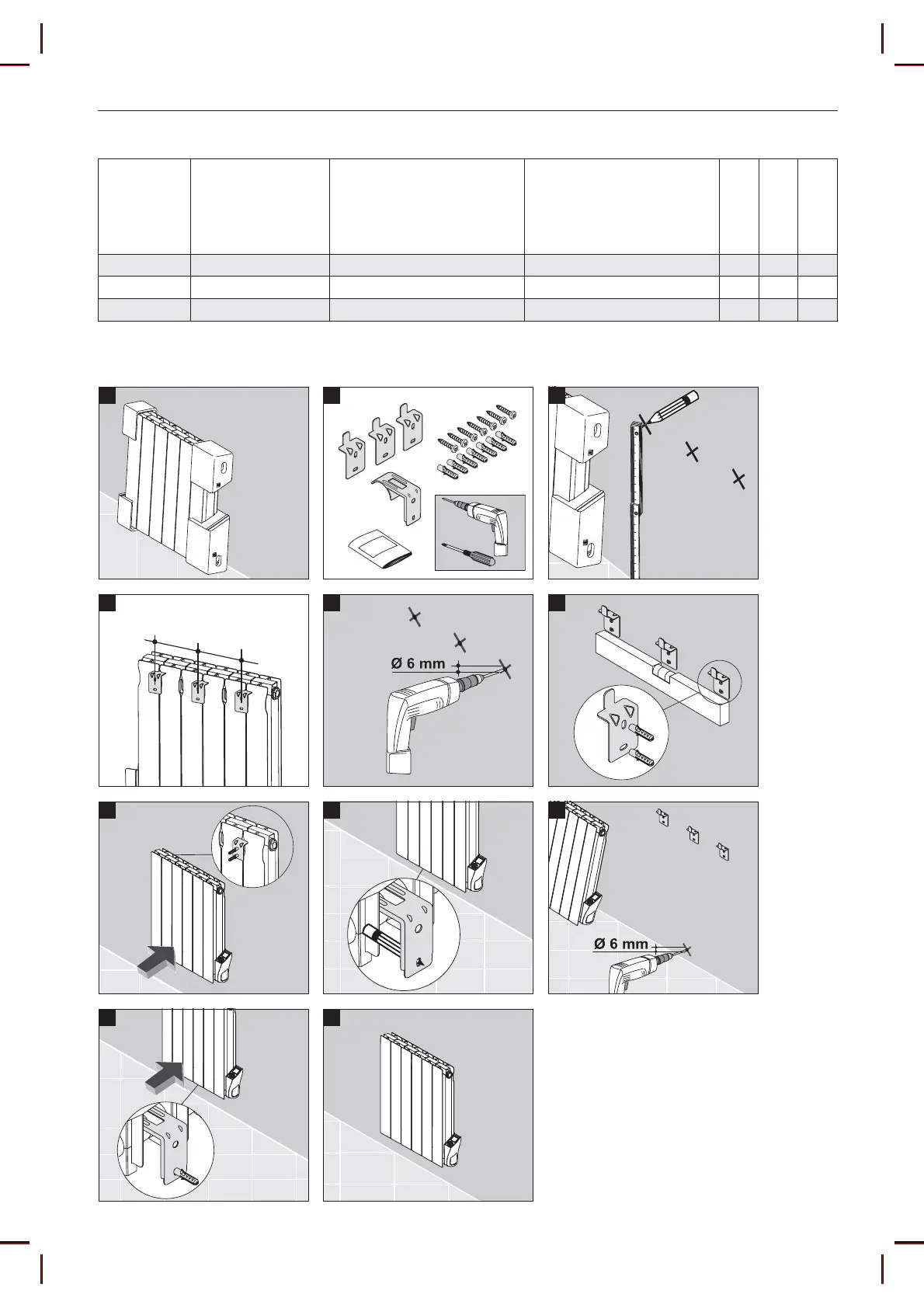 Ø 6 mm

Ø 6 mm