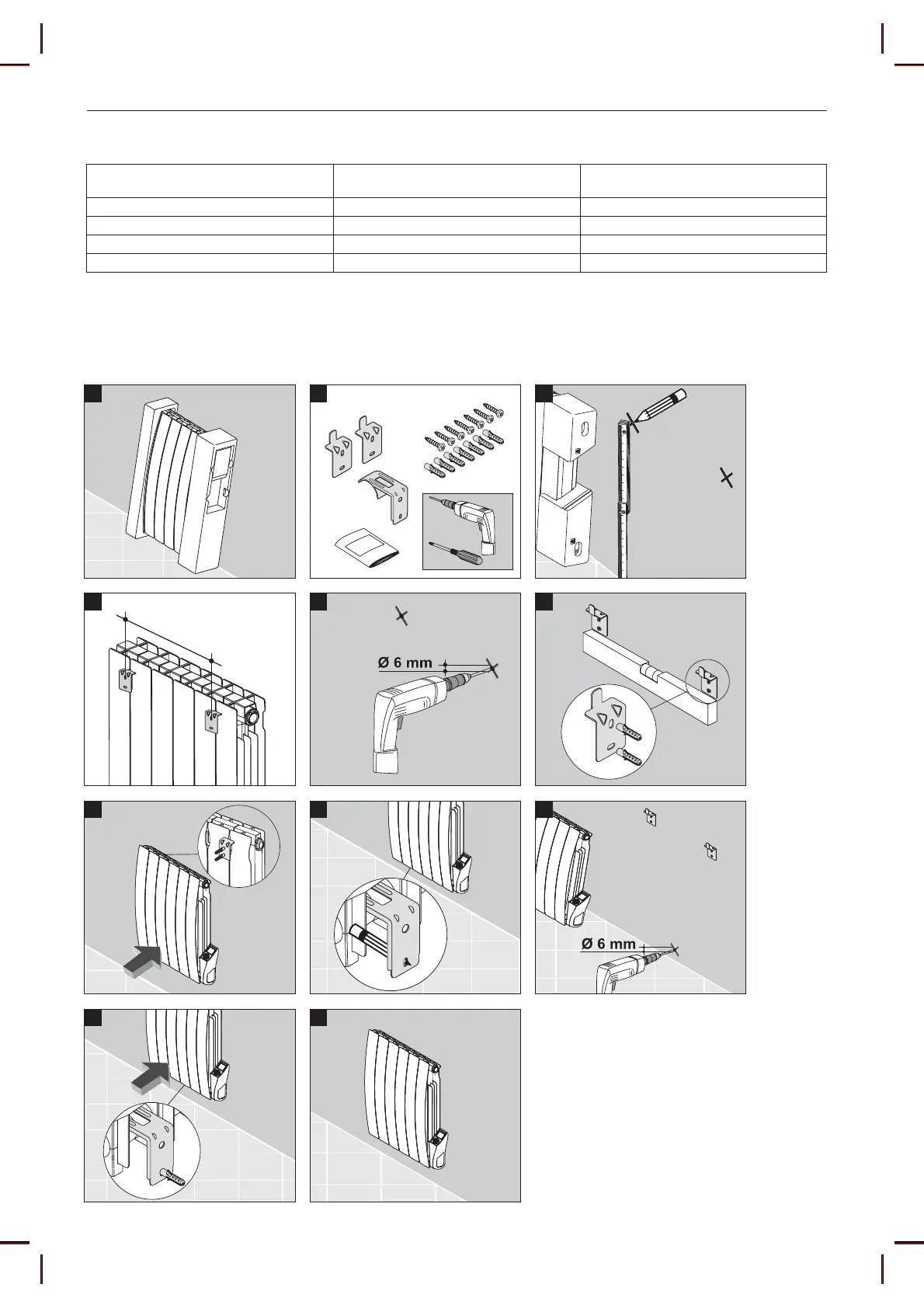 Ø 6 mm

Ø 6 mm