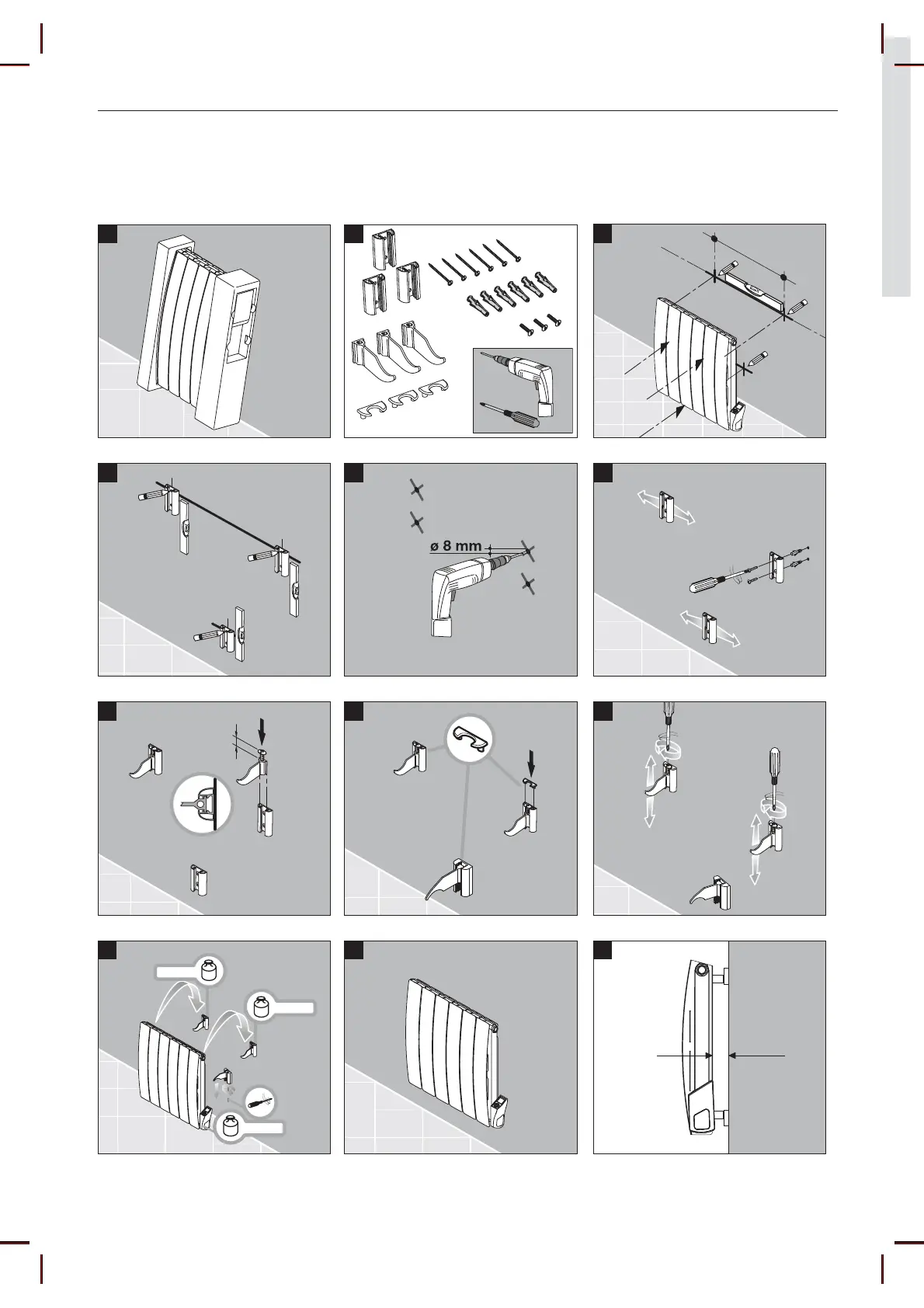 ø 8 mm