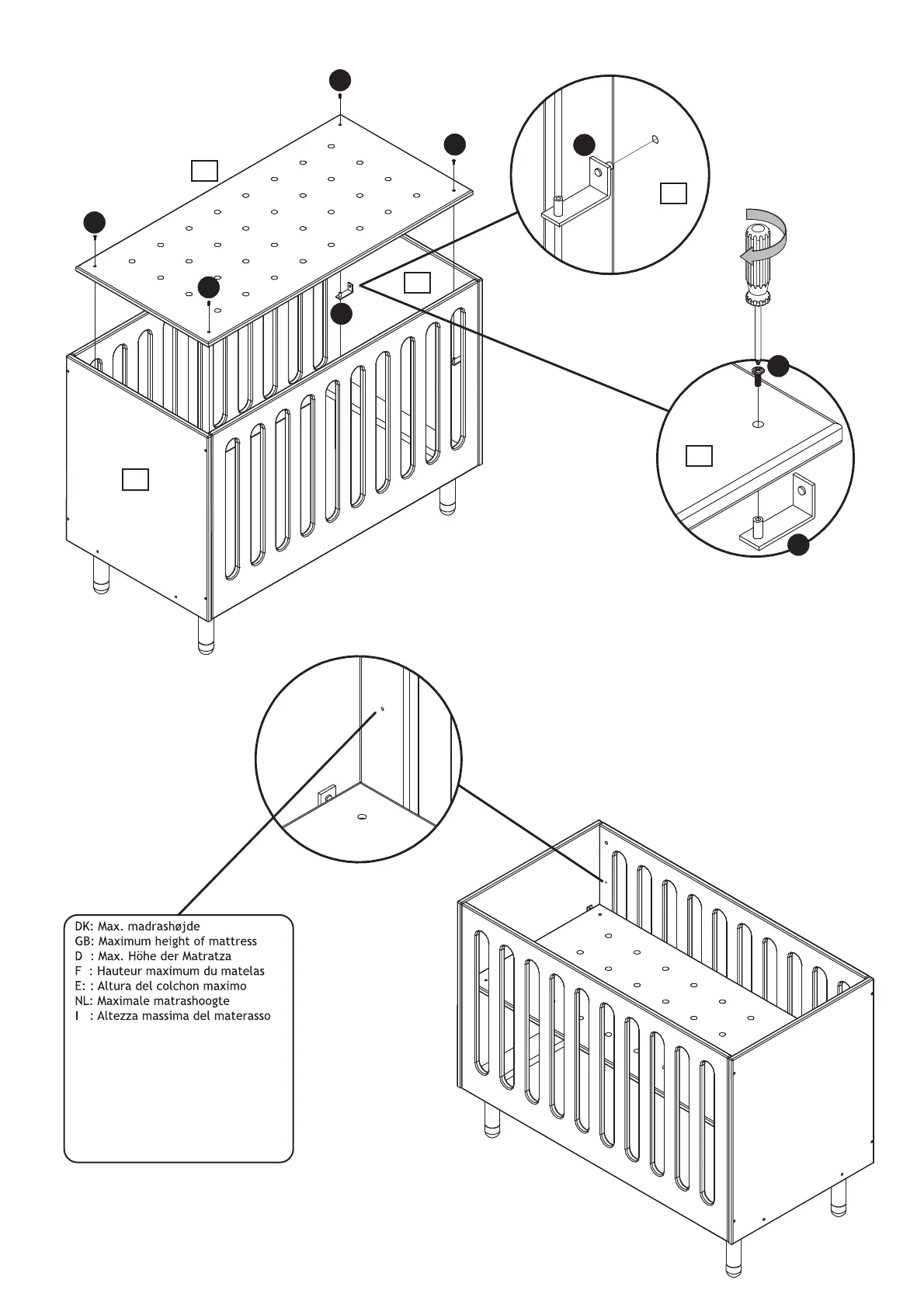 DK: Max. madrashøjde
GB: Maximum height of mattress
D : Max. Höhe der Matratza
F : Hauteur maximum du matelas
E: : Altura del colchon maximo
NL: Maximale matrashoogte
I : Altezza massima del materasso