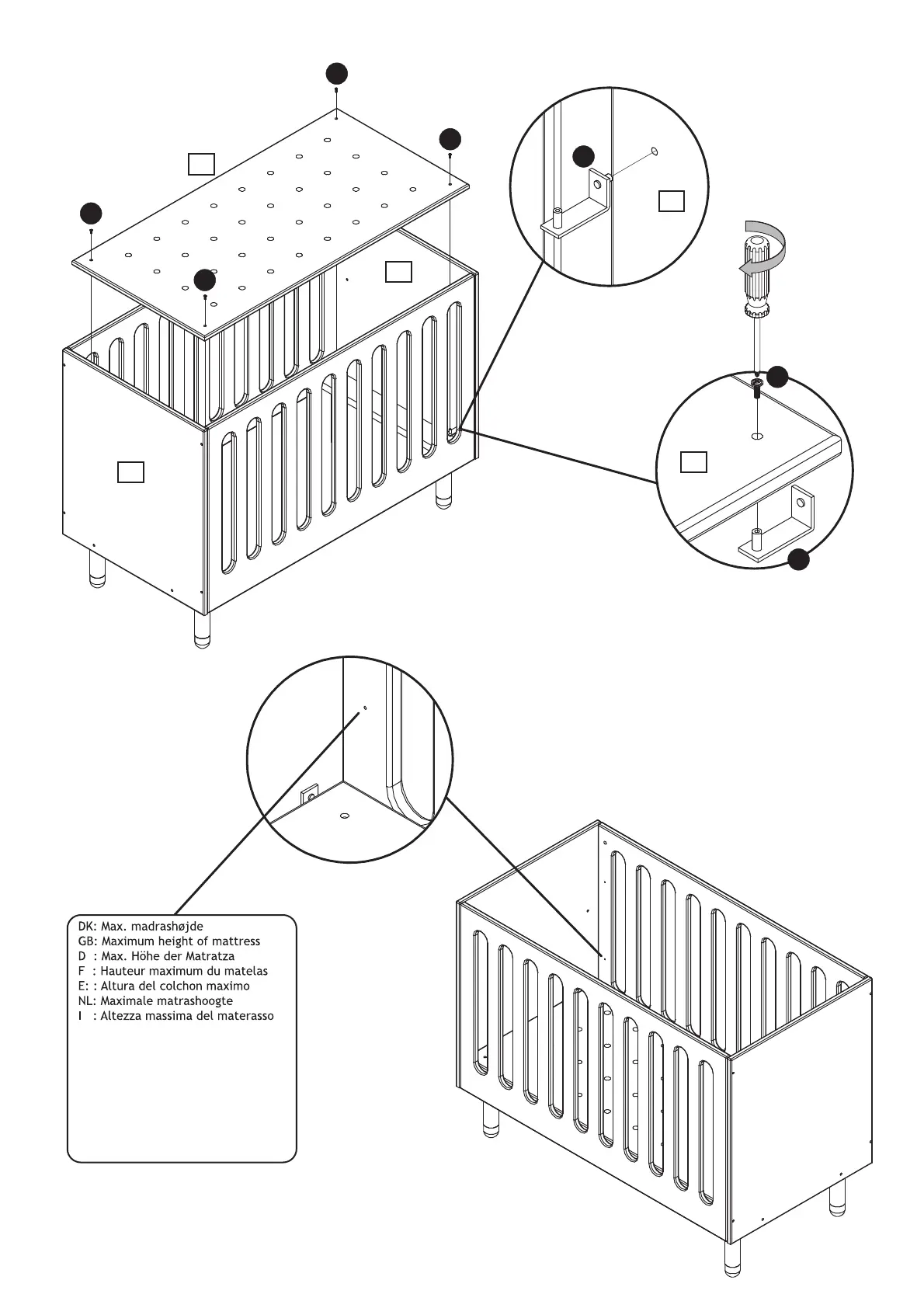 DK: Max. madrashøjde
GB: Maximum height of mattress
D : Max. Höhe der Matratza
F : Hauteur maximum du matelas
E: : Altura del colchon maximo
NL: Maximale matrashoogte
I : Altezza massima del materasso