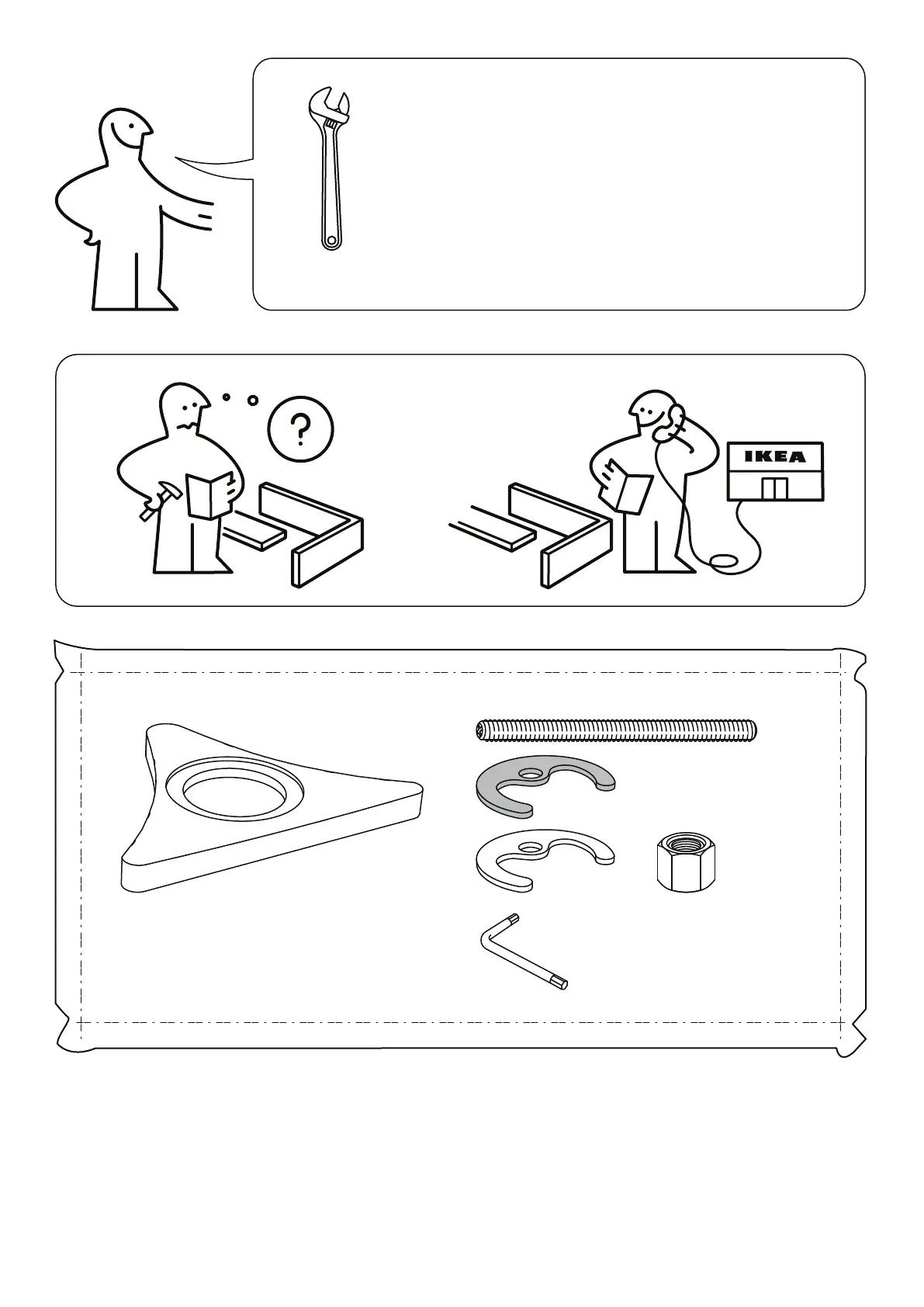 ?

IKEA