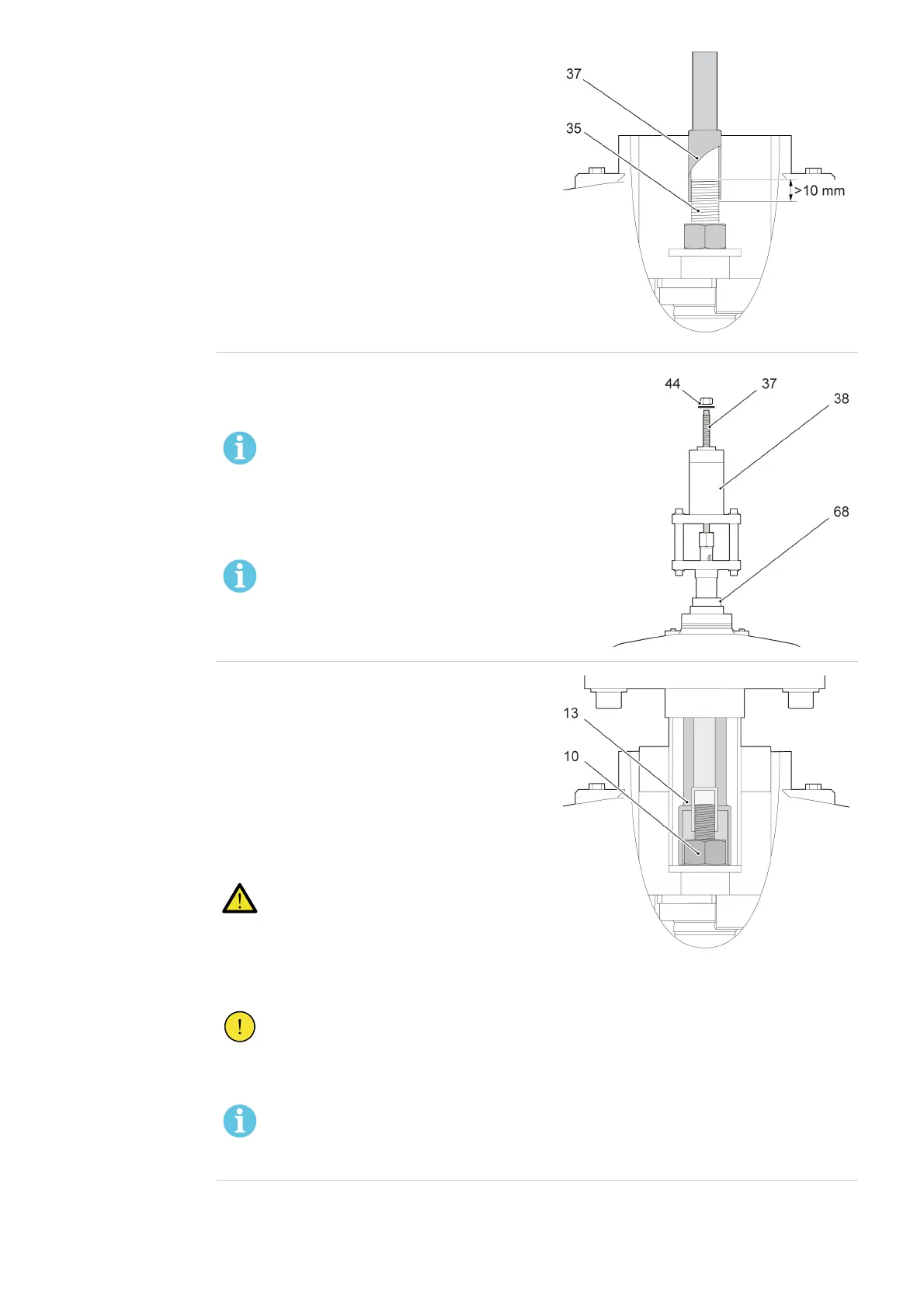 37
35
>10 mm

44
37
38
68

13
10