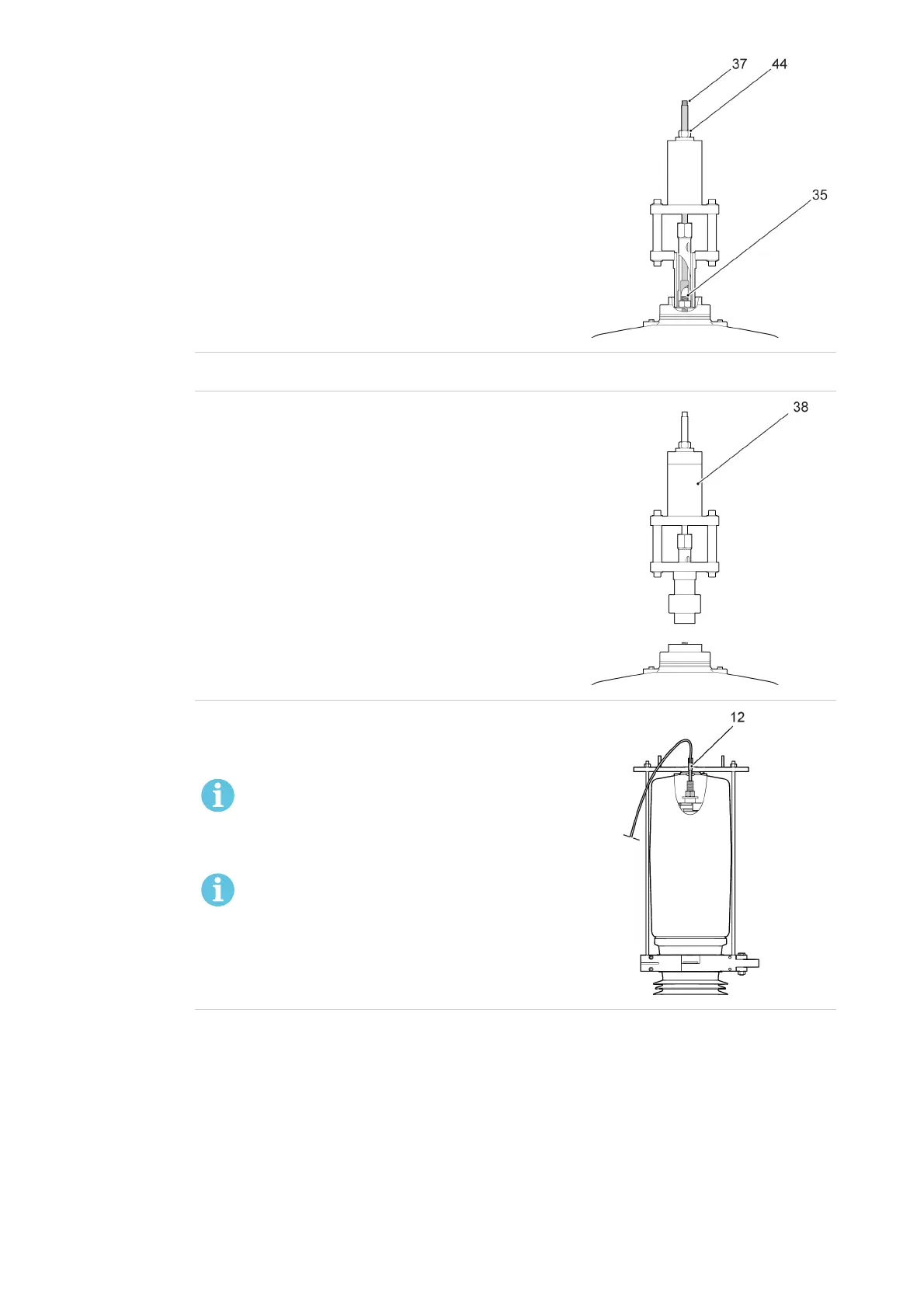 37
44
35

38

12