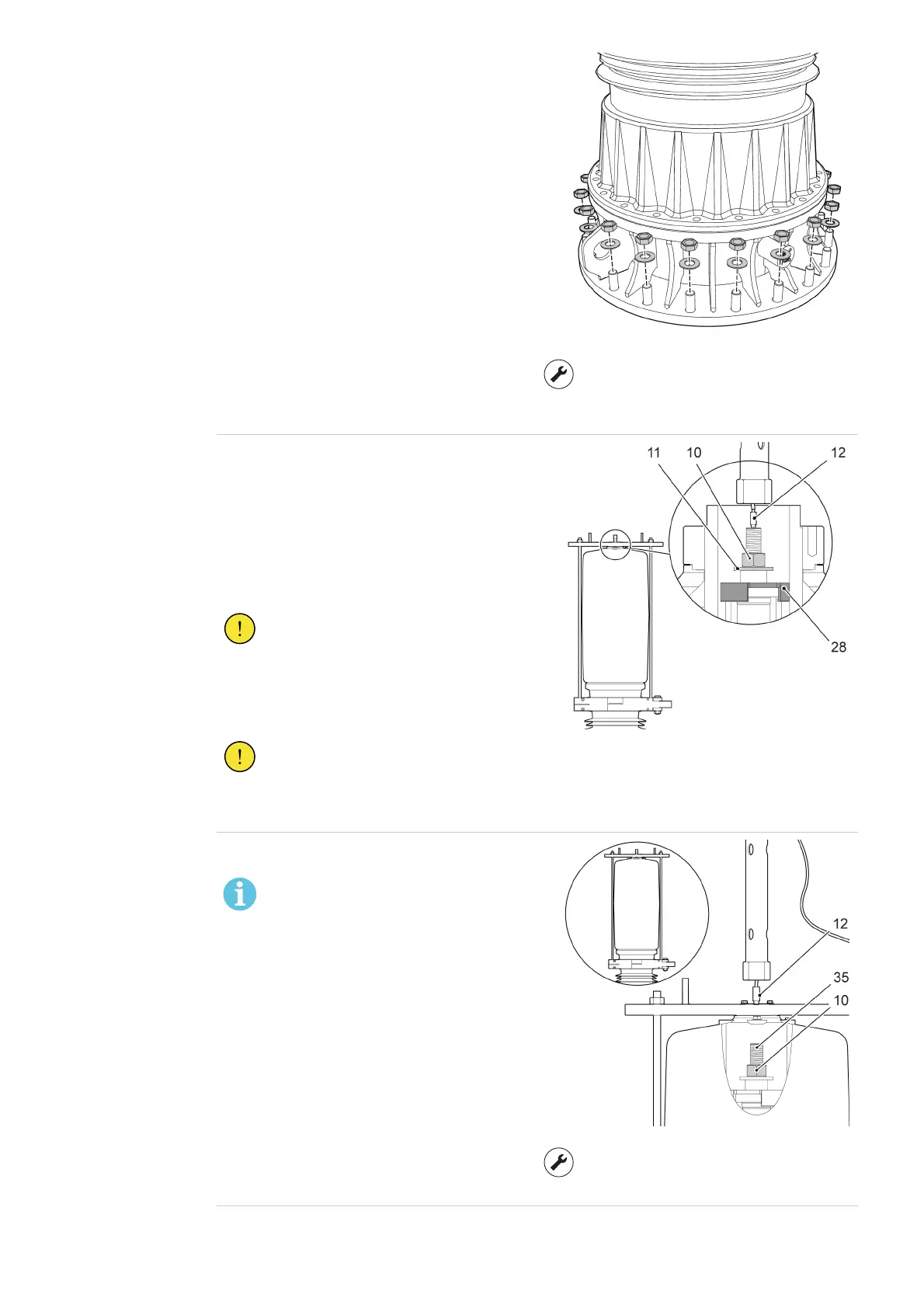 11 10 12

28

12

35

10