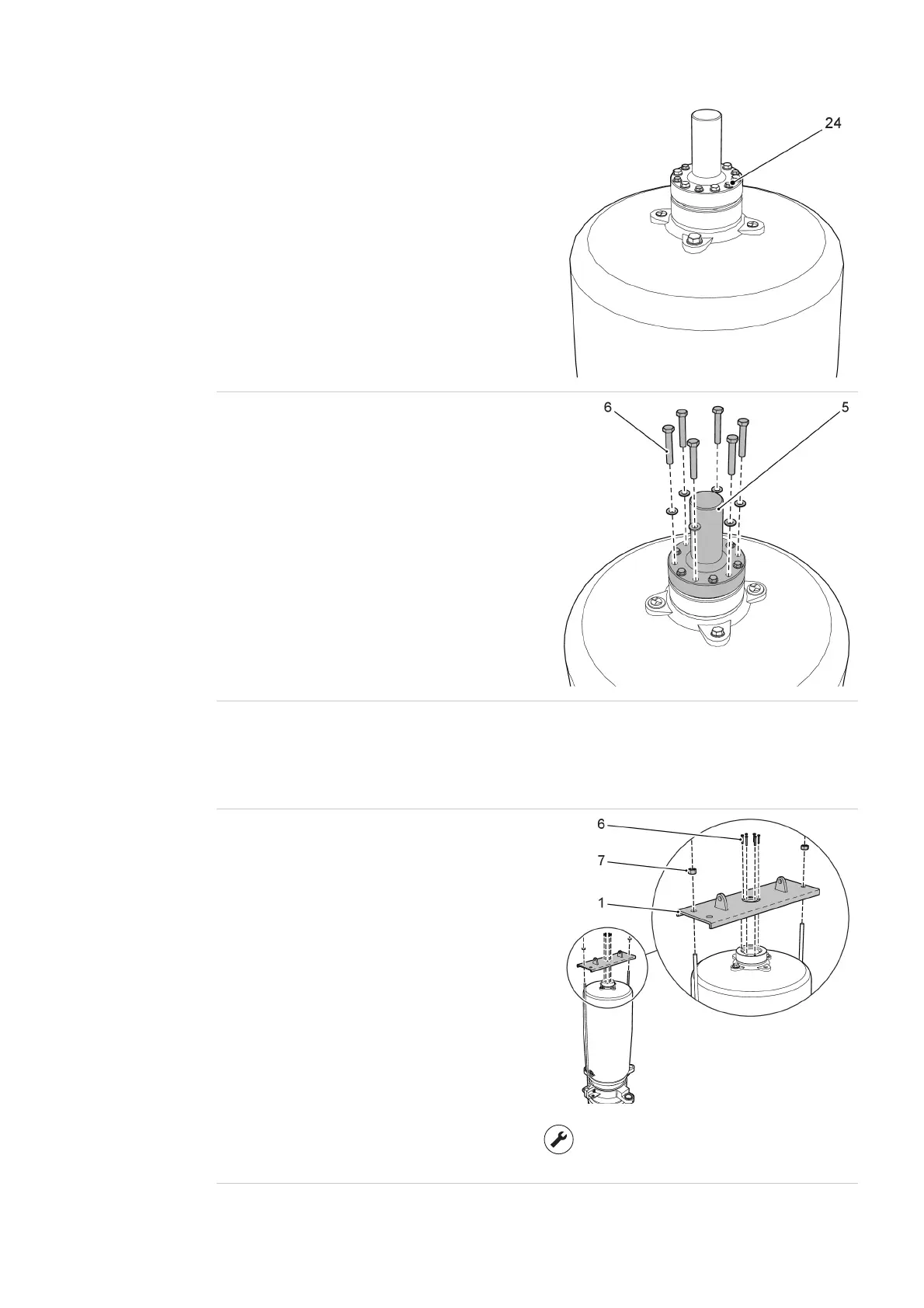 24

6

5

6

7

1