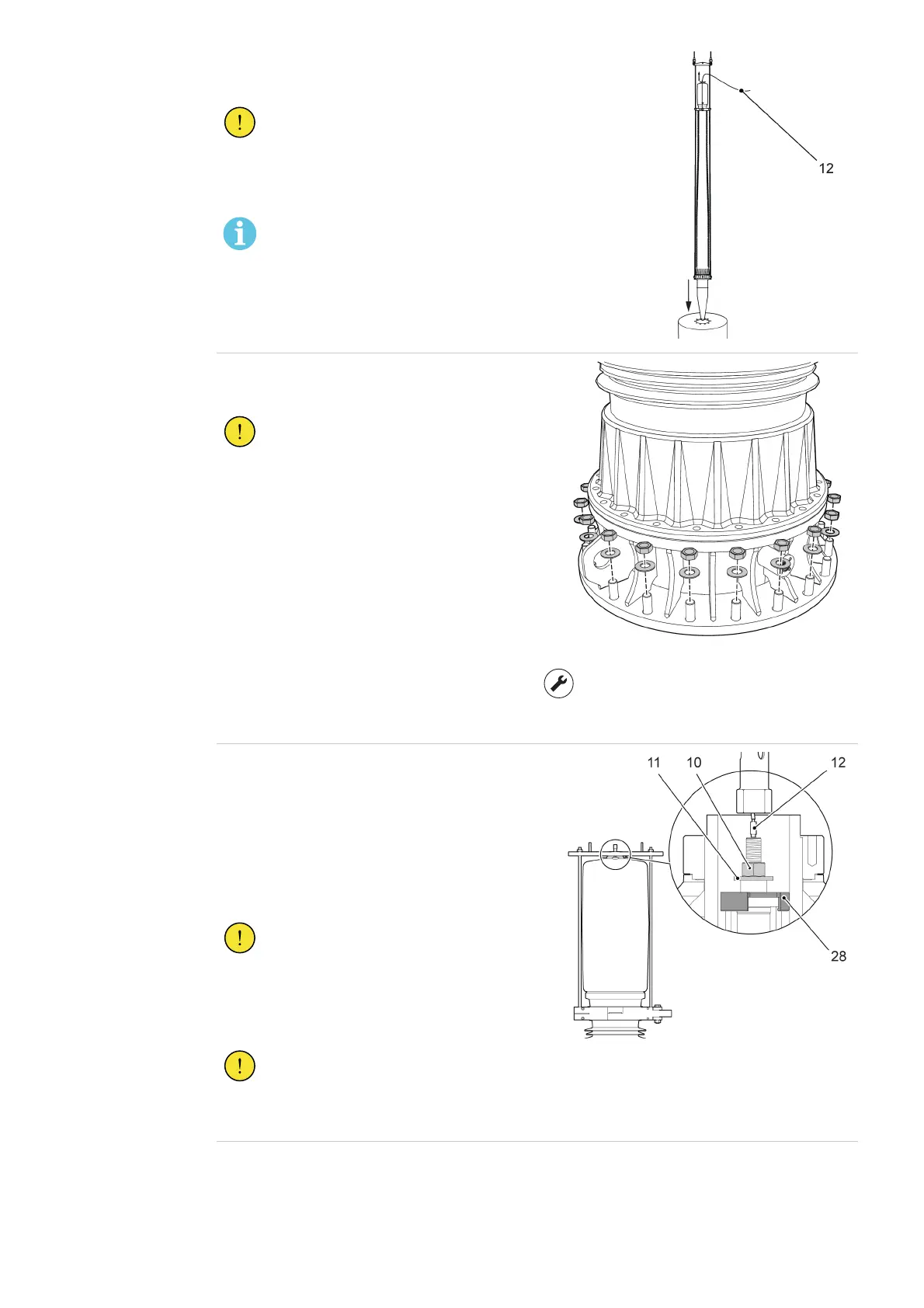 12

11 10 12

28