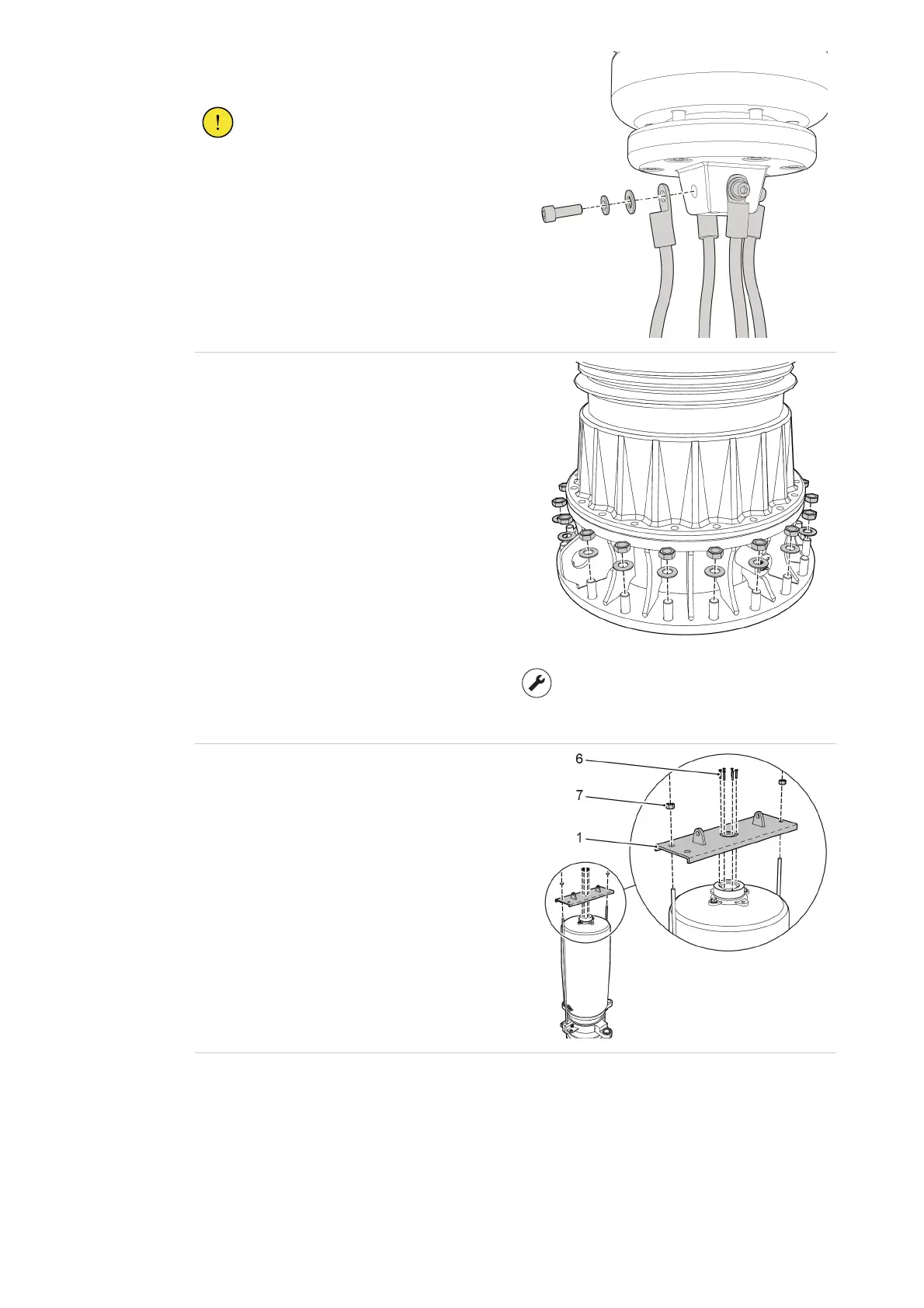 6

7

1