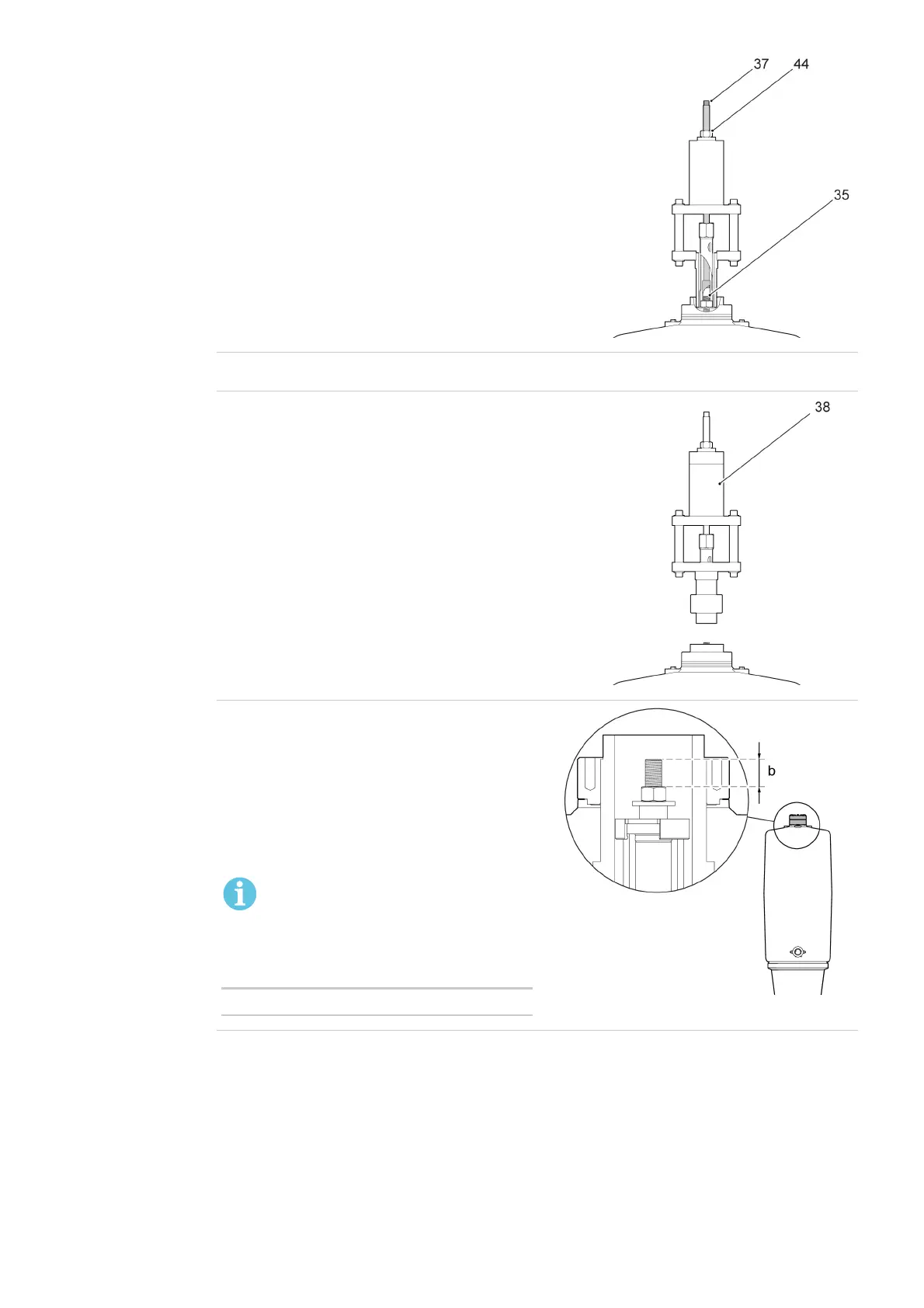 37
44
35

38

b