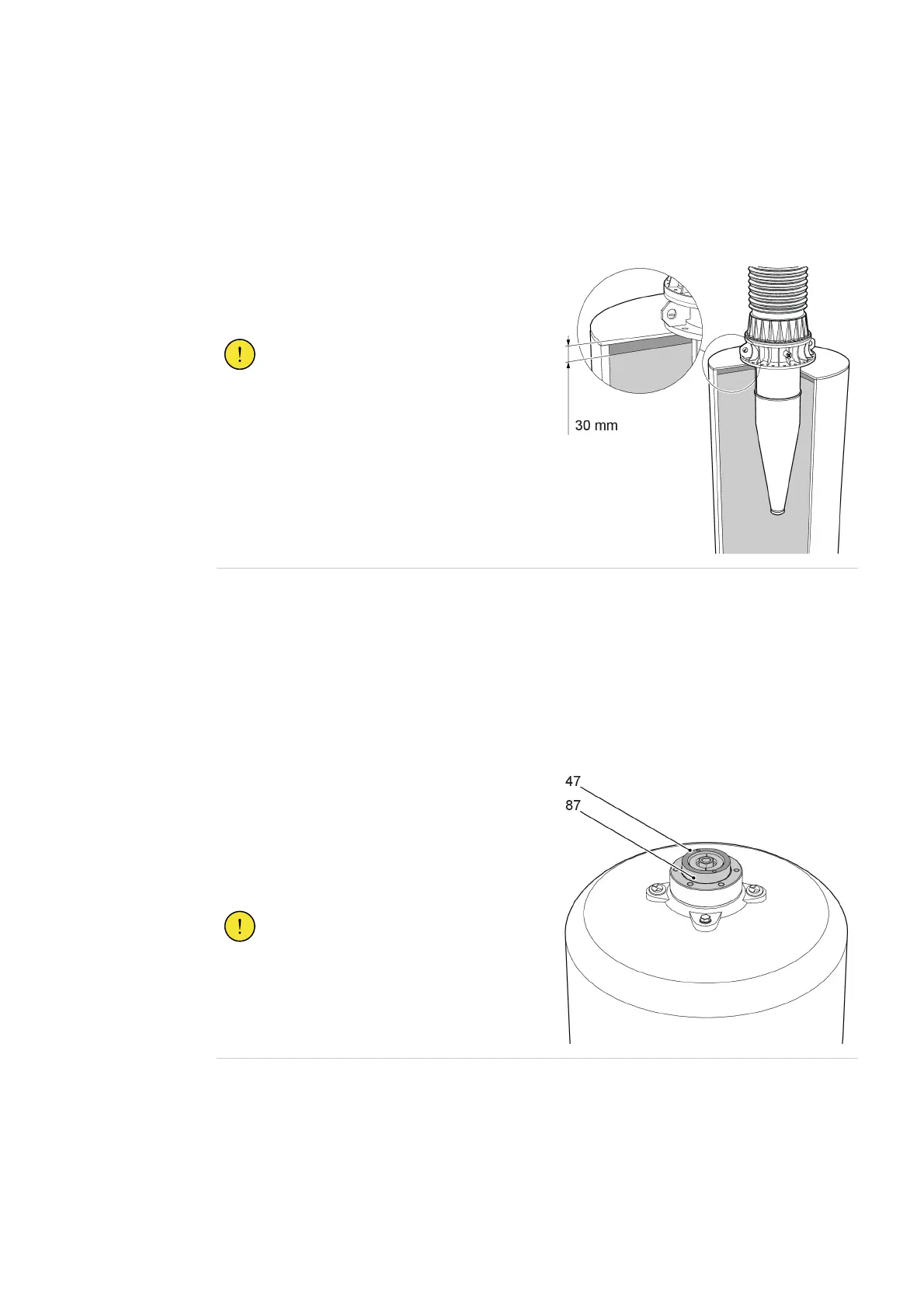 !

30 mm

47
87

!