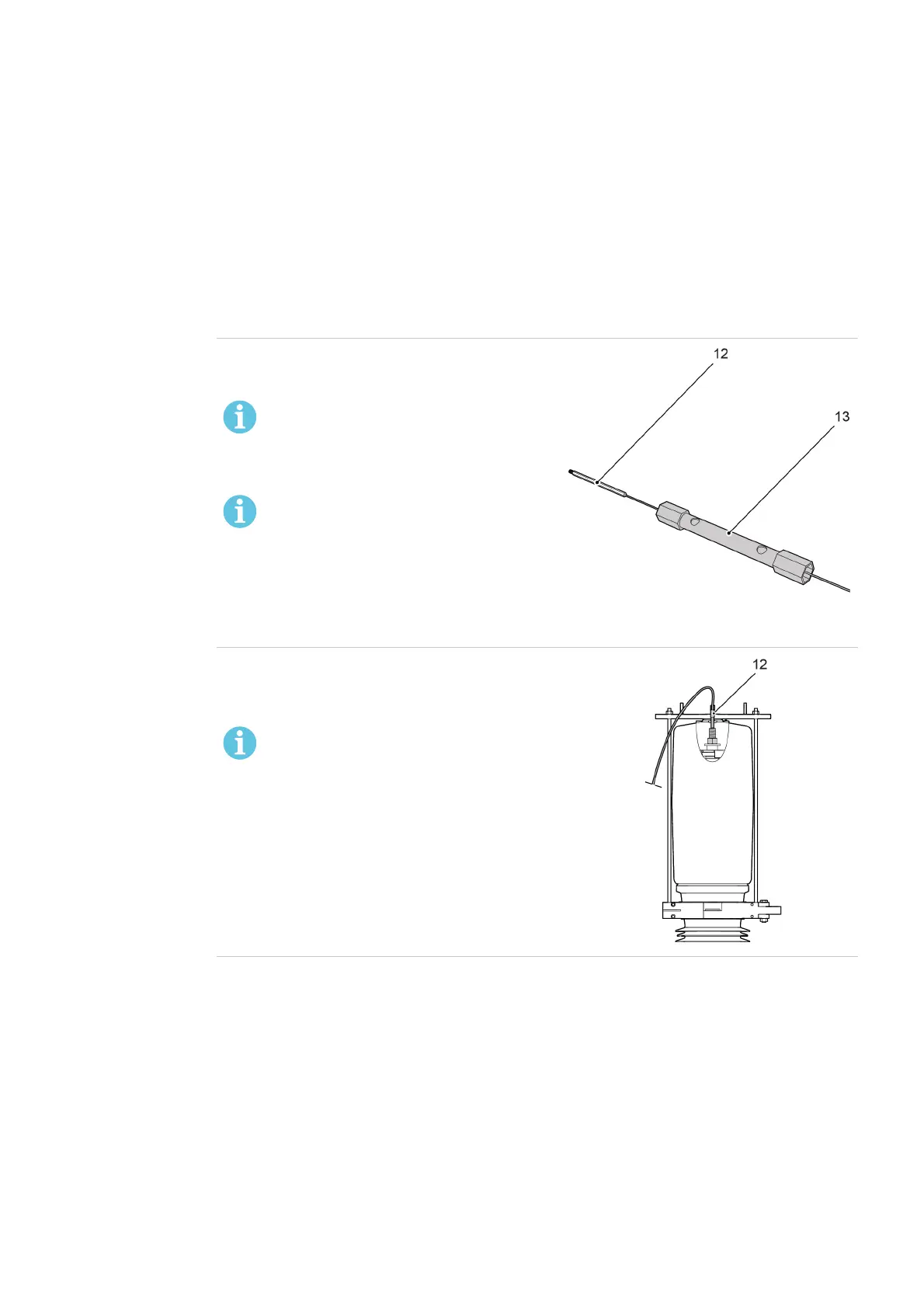 12

13

12