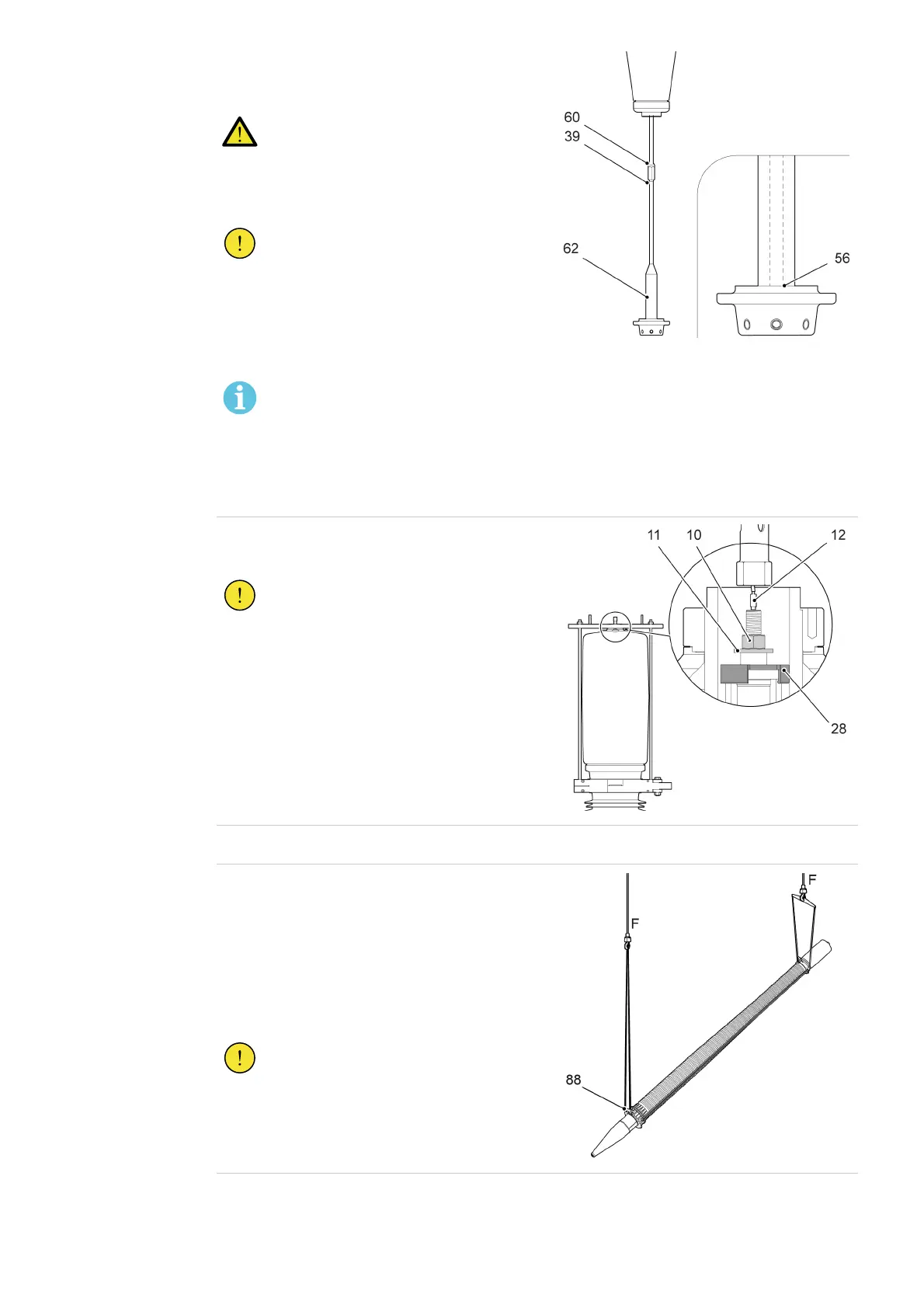 60
39
62
56

11
10
12
28

F
F
88