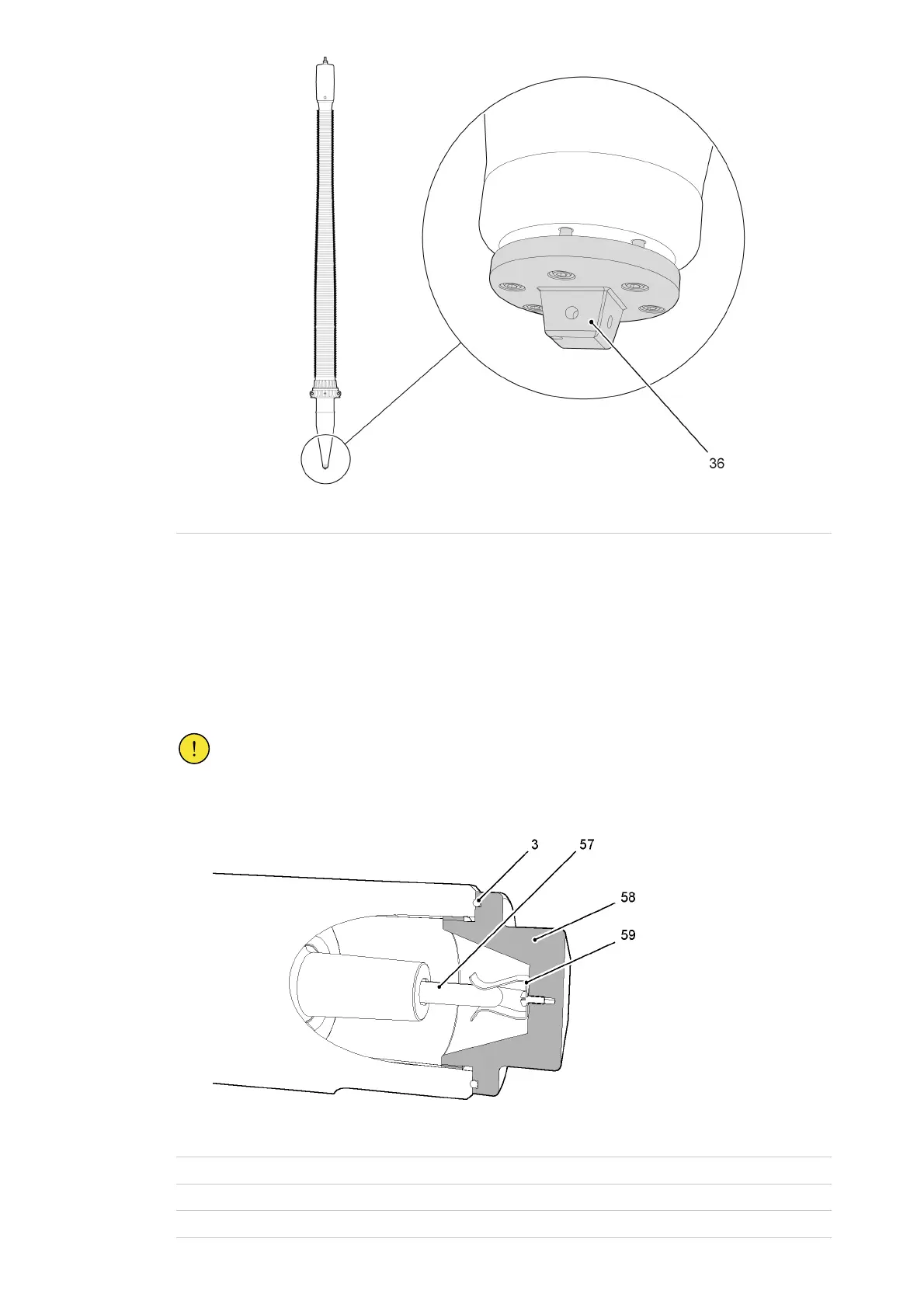 36

3
57
58
59