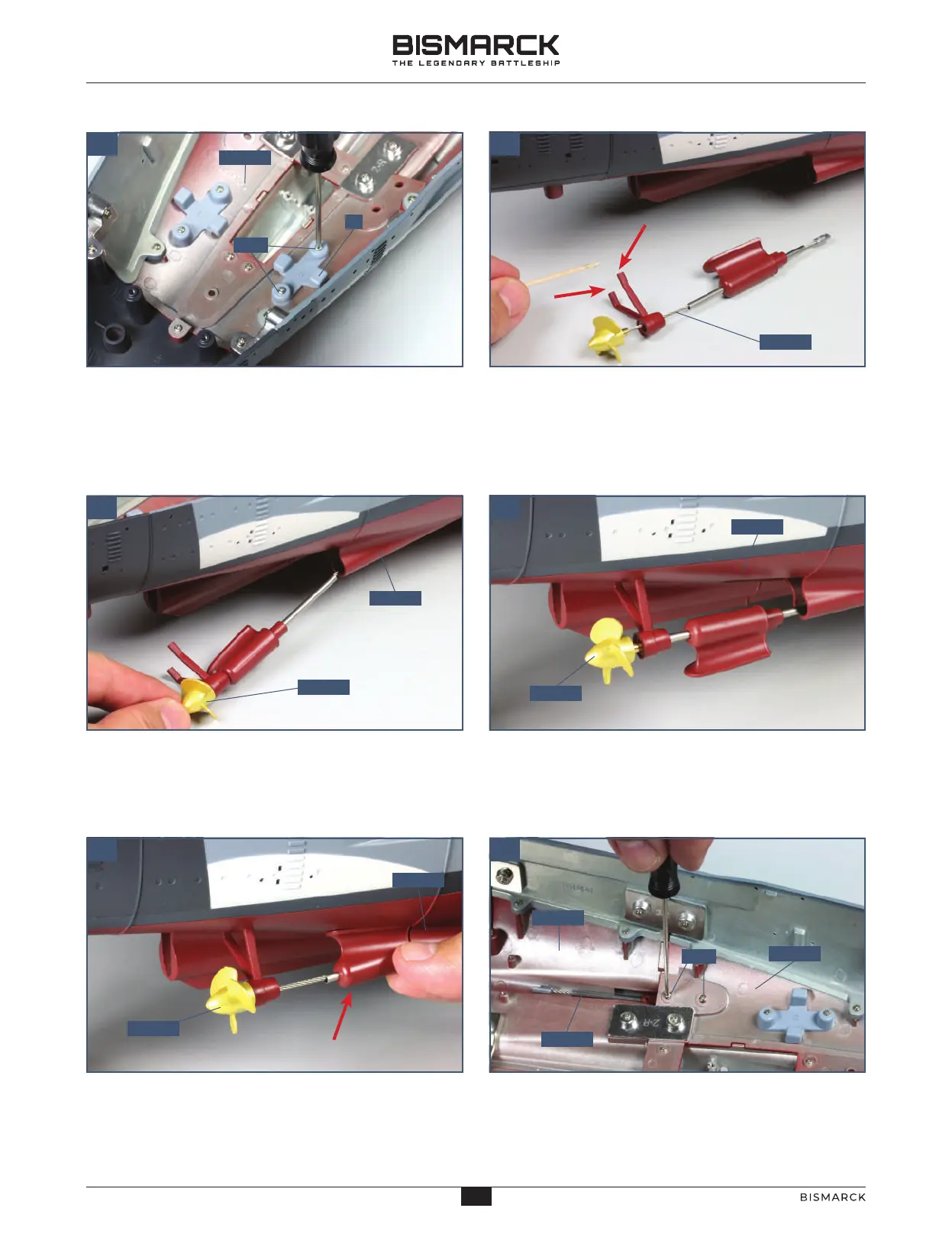 BISMARCK
THE LEGENDARY BATTLESHIP

2-R

2-R

BISMARCK