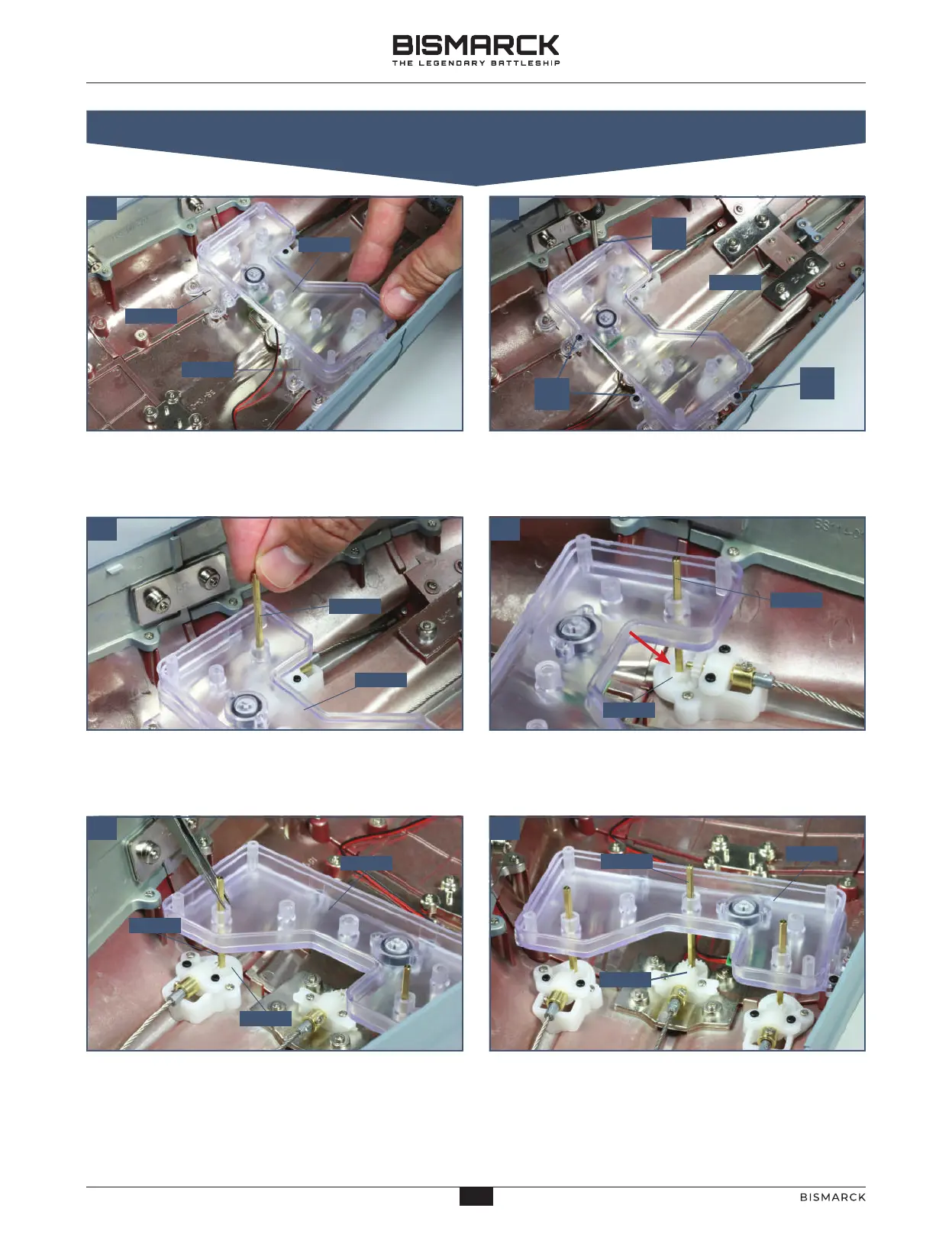 BISMARCK
THE LEGENDARY BATTLESHIP

BISMARCK