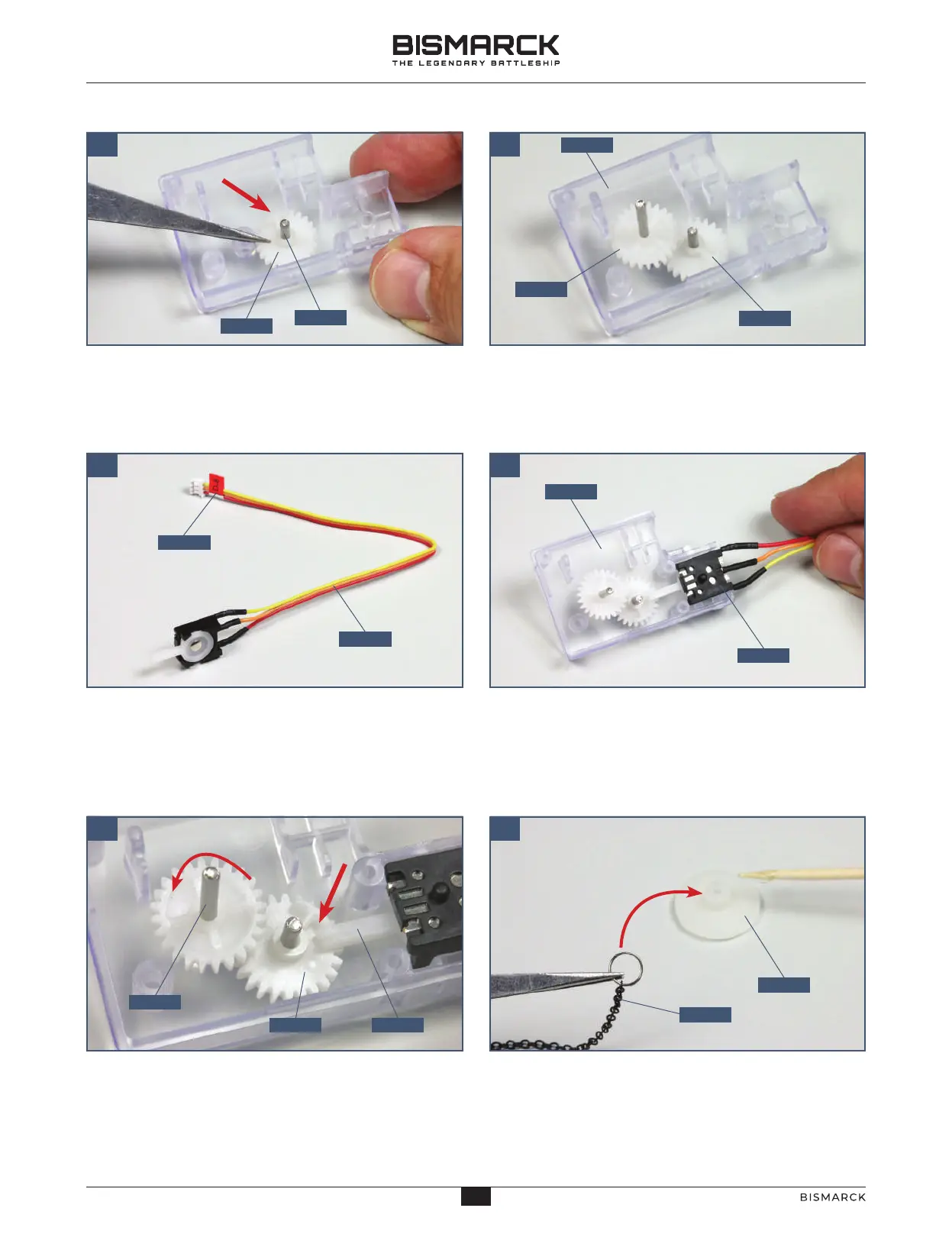 BISMARCK
THE LEGENDARY BATTLESHIP

BISMARCK