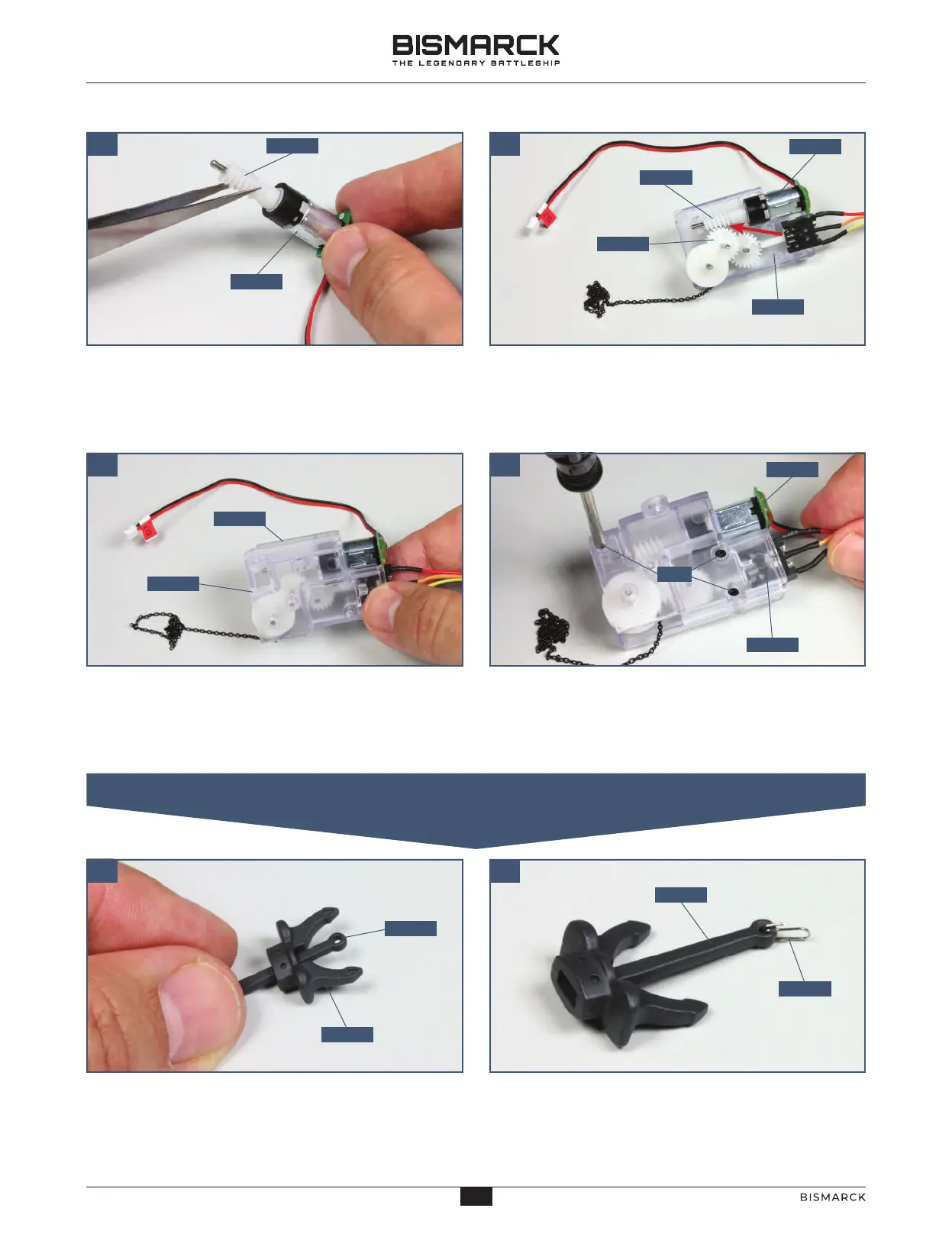 BISMARCK
THE LEGENDARY BATTLESHIP

BISMARCK