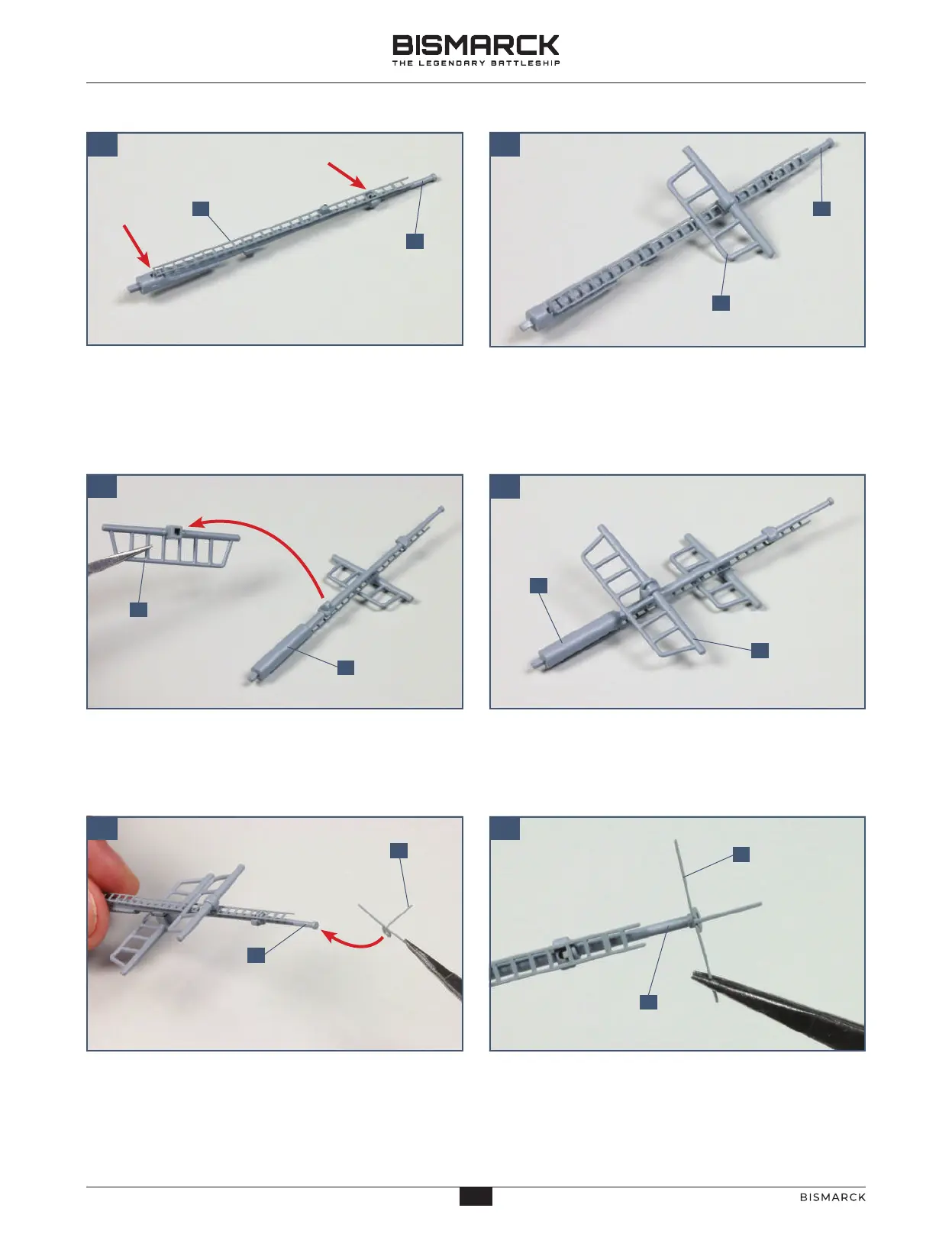 BISMARCK
THE LEGENDARY BATTLESHIP

BISMARCK