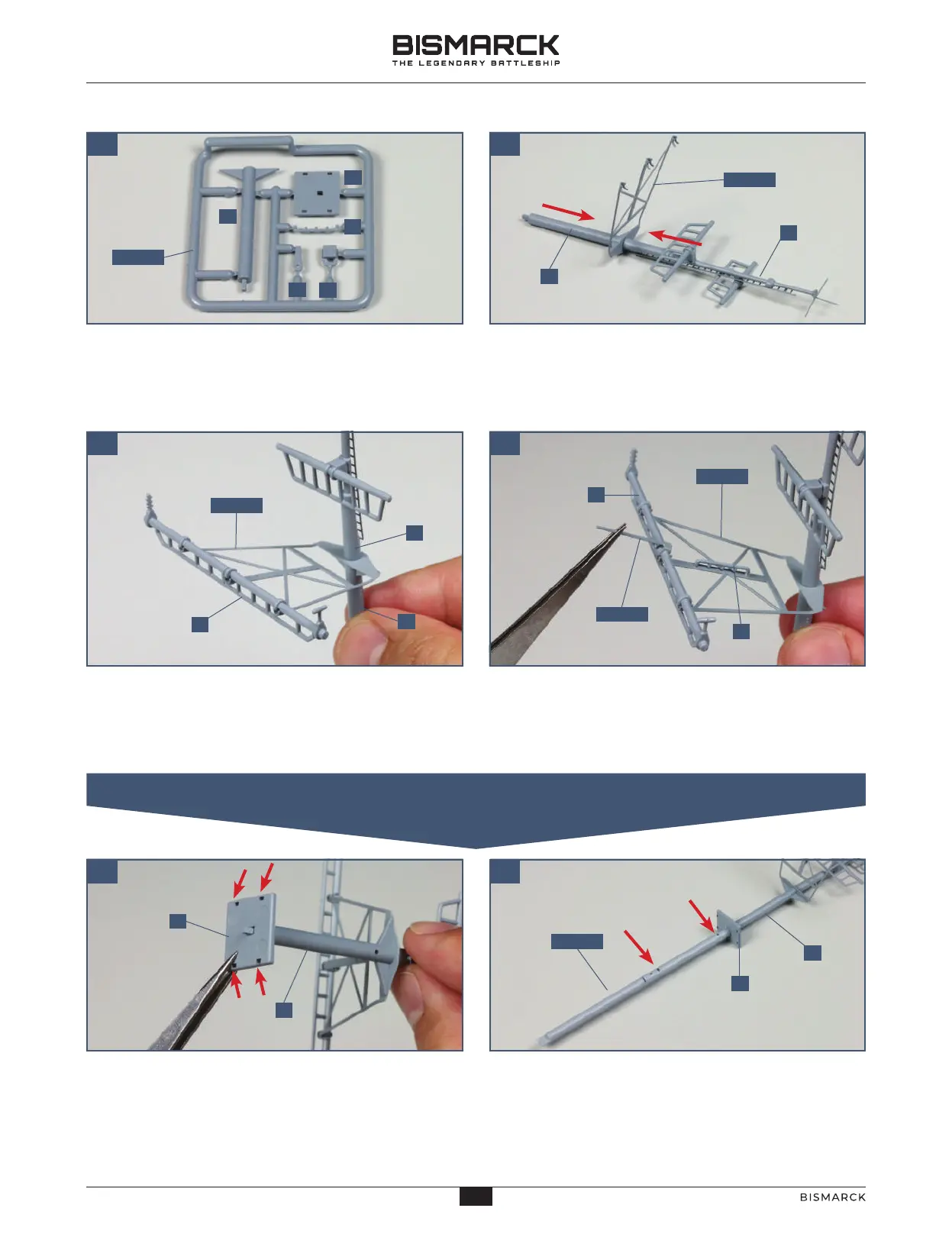 BISMARCK
THE LEGENDARY BATTLESHIP

BISMARCK