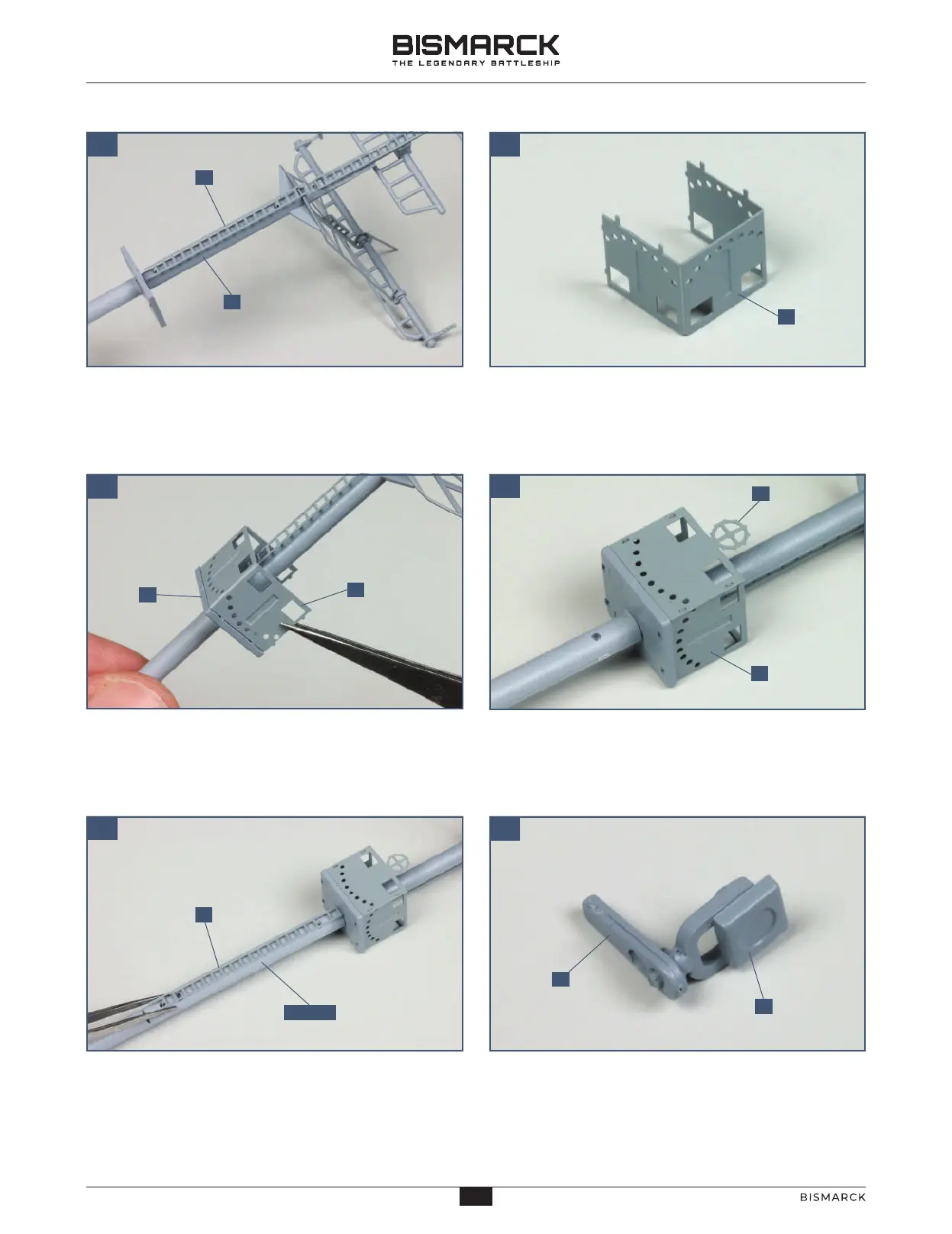 BISMARCK
THE LEGENDARY BATTLESHIP

BISMARCK