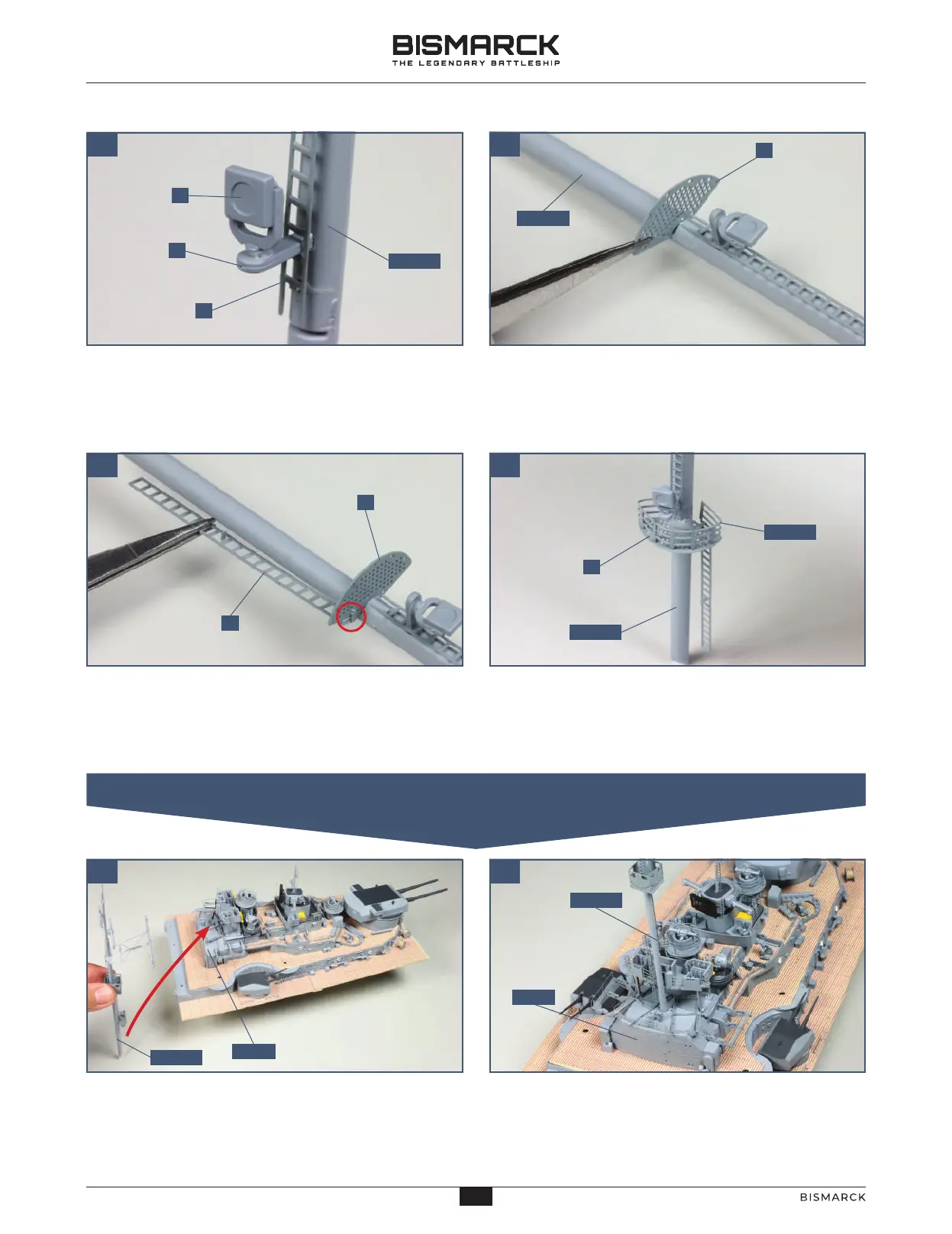 BISMARCK
THE LEGENDARY BATTLESHIP

BISMARCK