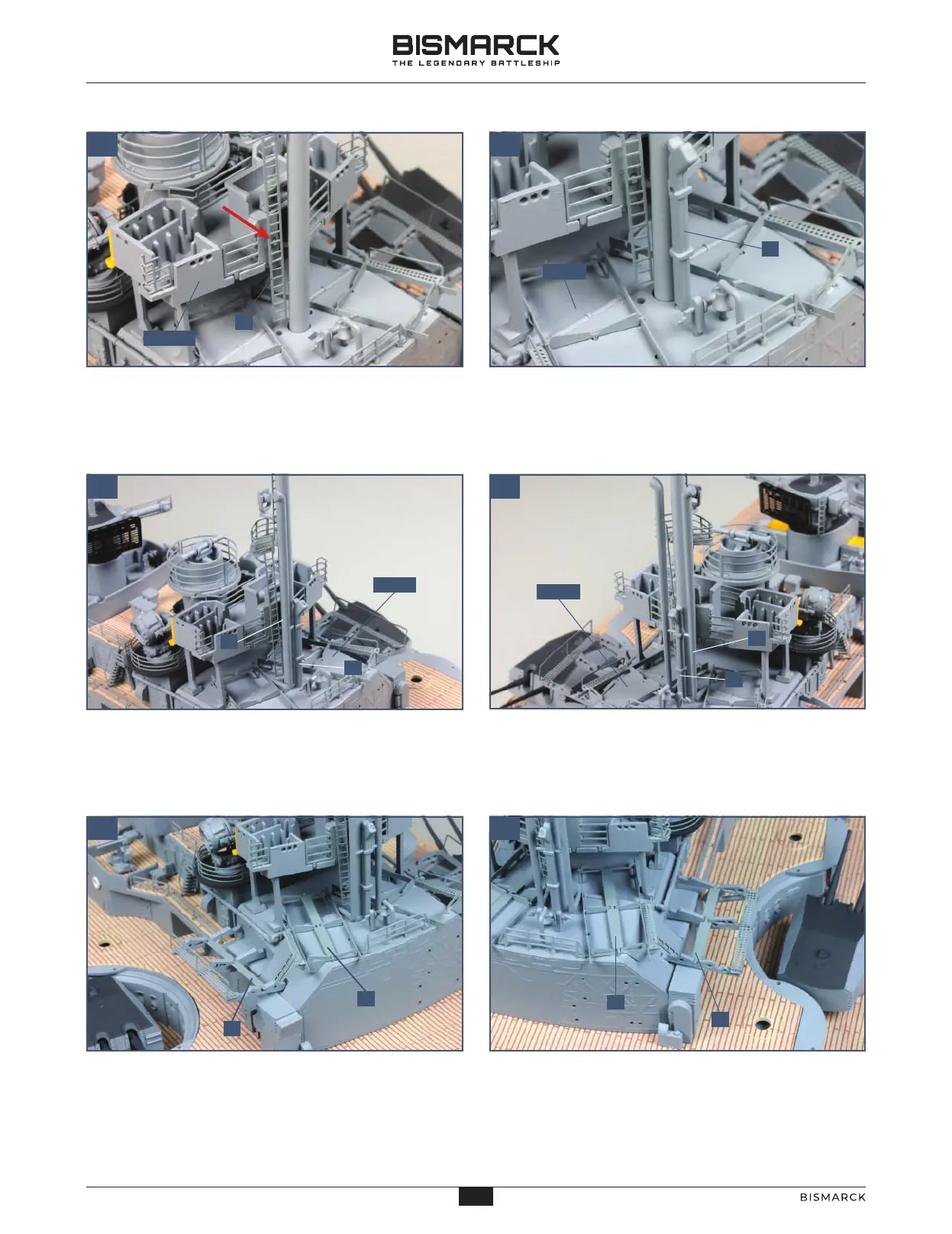 BISMARCK
THE LEGENDARY BATTLESHIP

BISMARCK