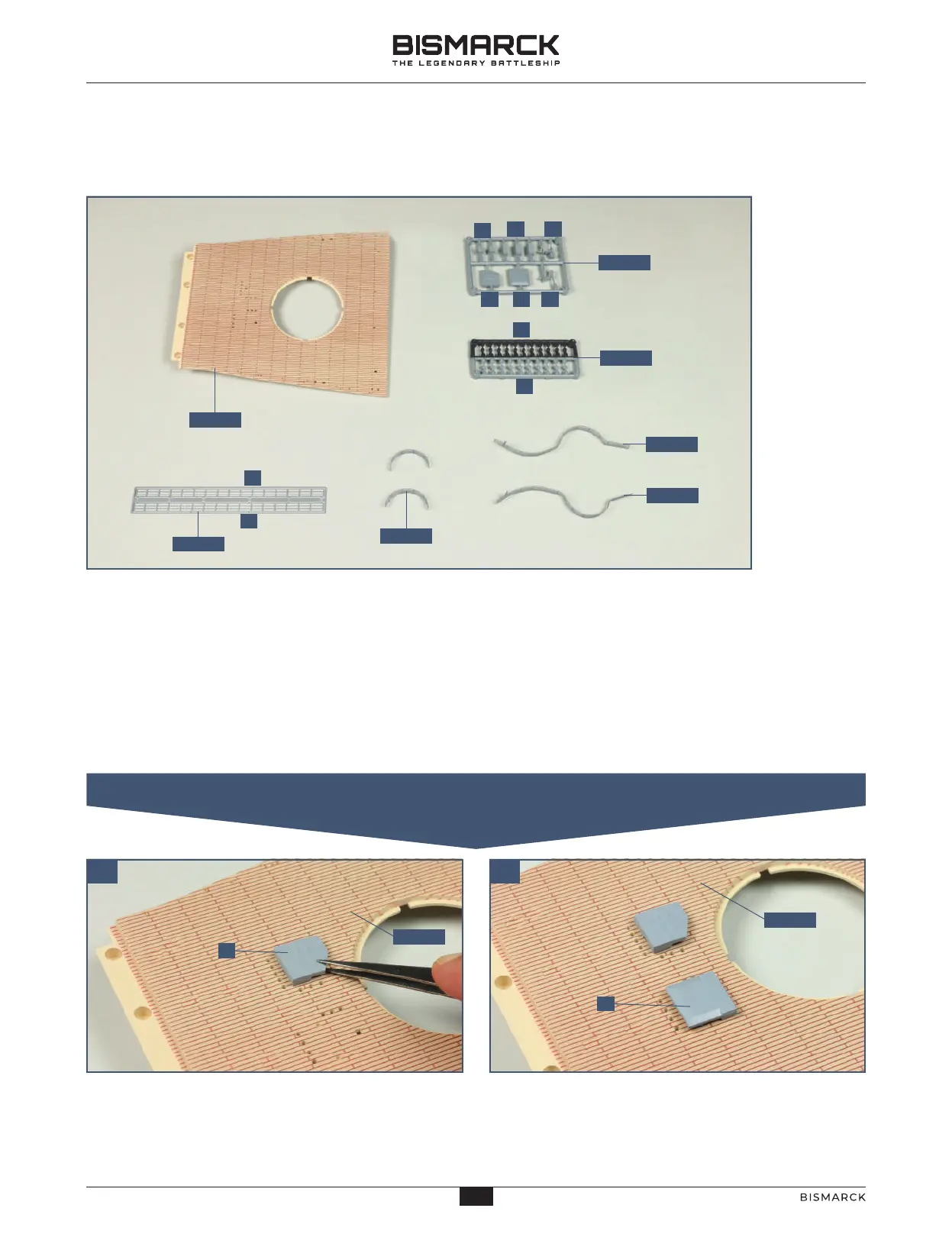 BISMARCK
THE LEGENDARY BATTLESHIP

BISMARCK