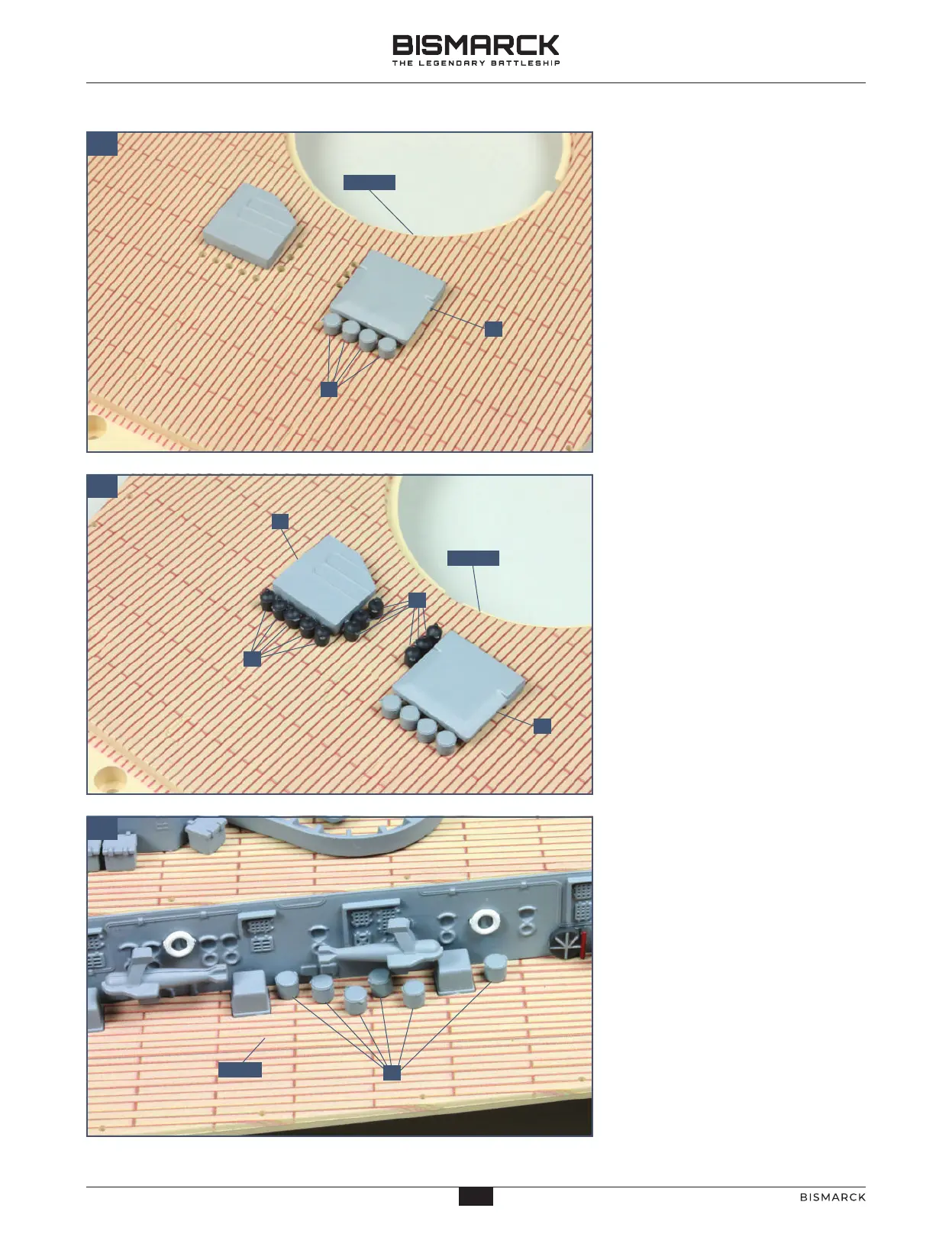 BISMARCK
THE LEGENDARY BATTLESHIP

BISMARCK