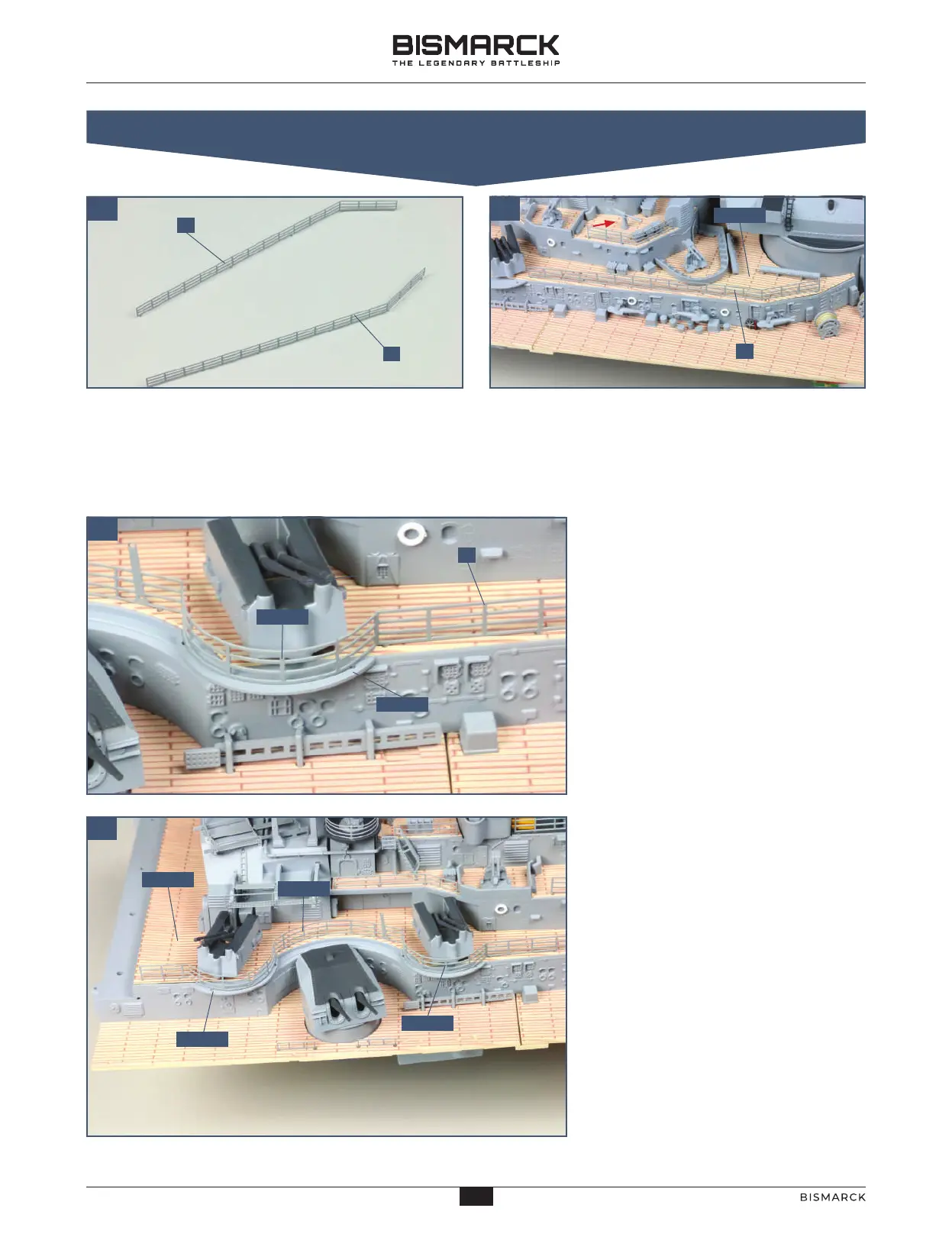 BISMARCK
THE LEGENDARY BATTLESHIP

BISMARCK