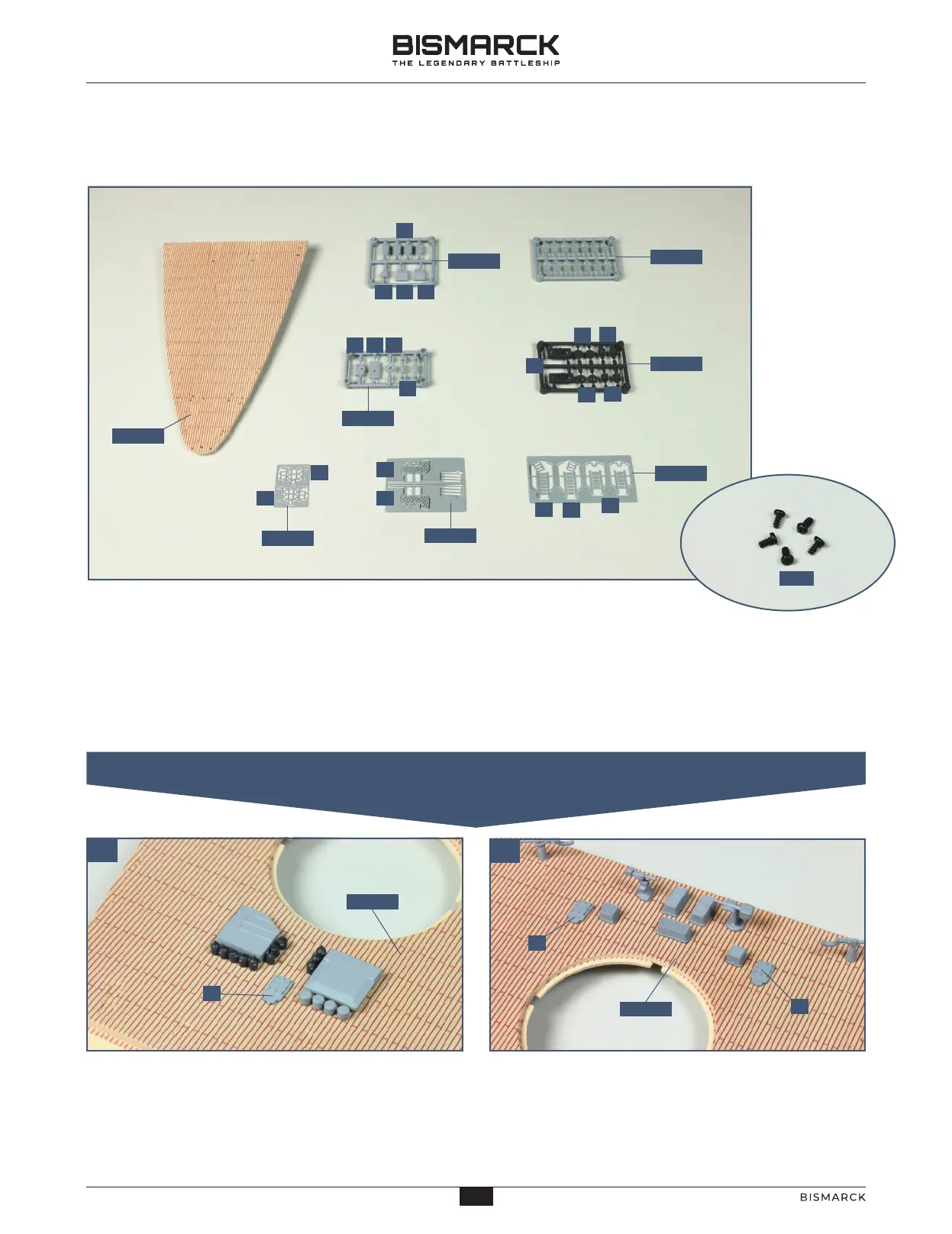 BISMARCK
THE LEGENDARY BATTLESHIP

BISMARCK