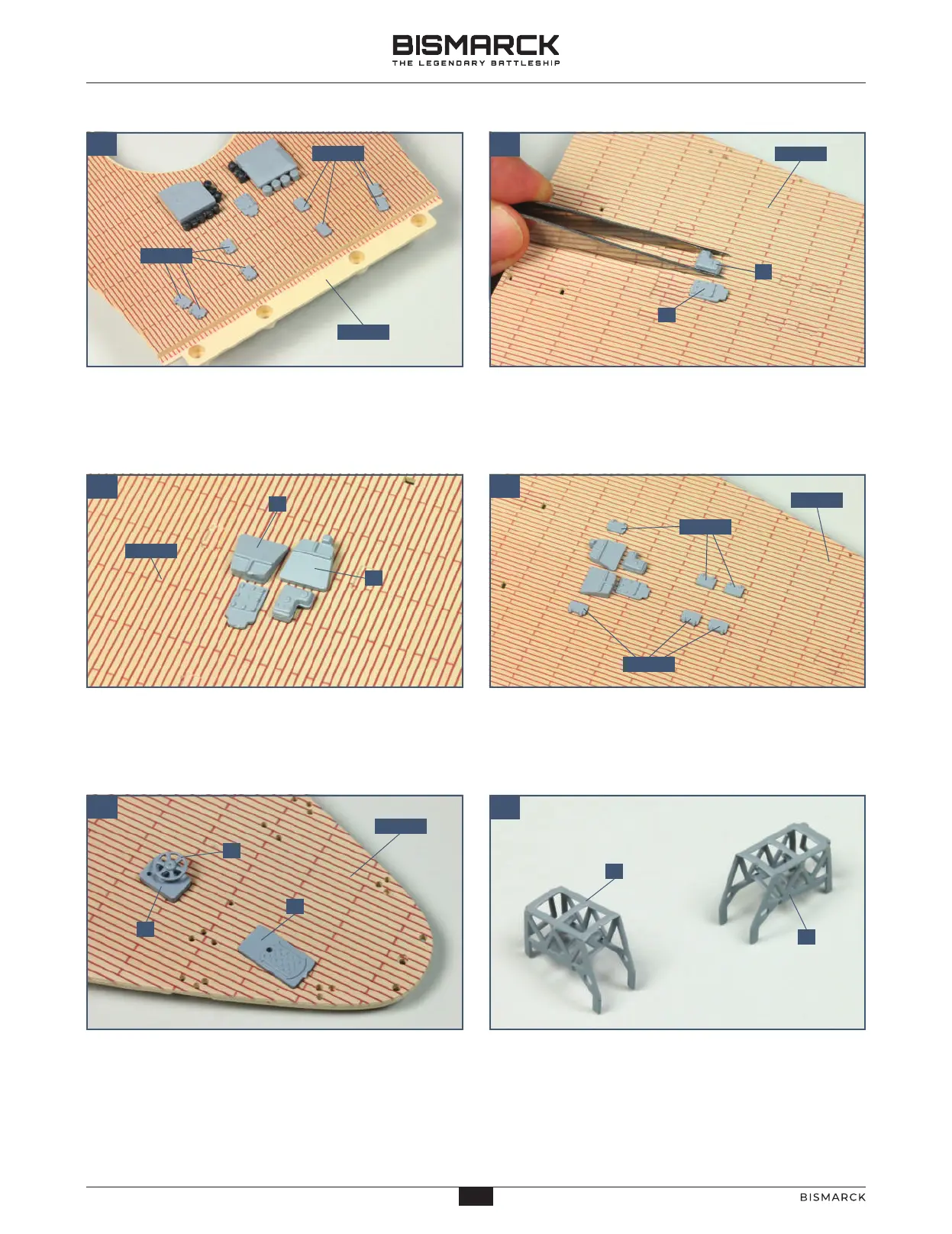 BISMARCK
THE LEGENDARY BATTLESHIP

BISMARCK