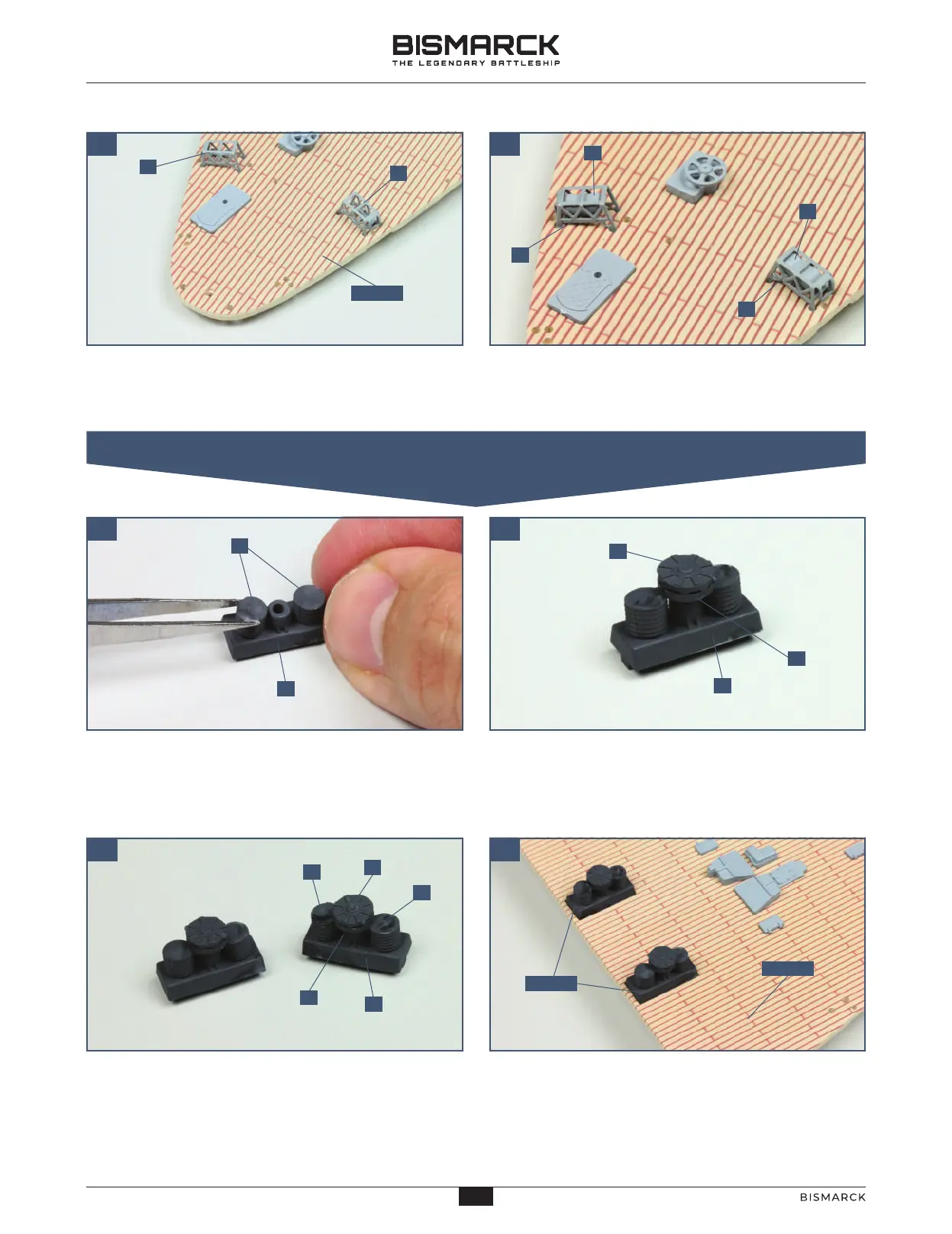 BISMARCK
THE LEGENDARY BATTLESHIP

BISMARCK