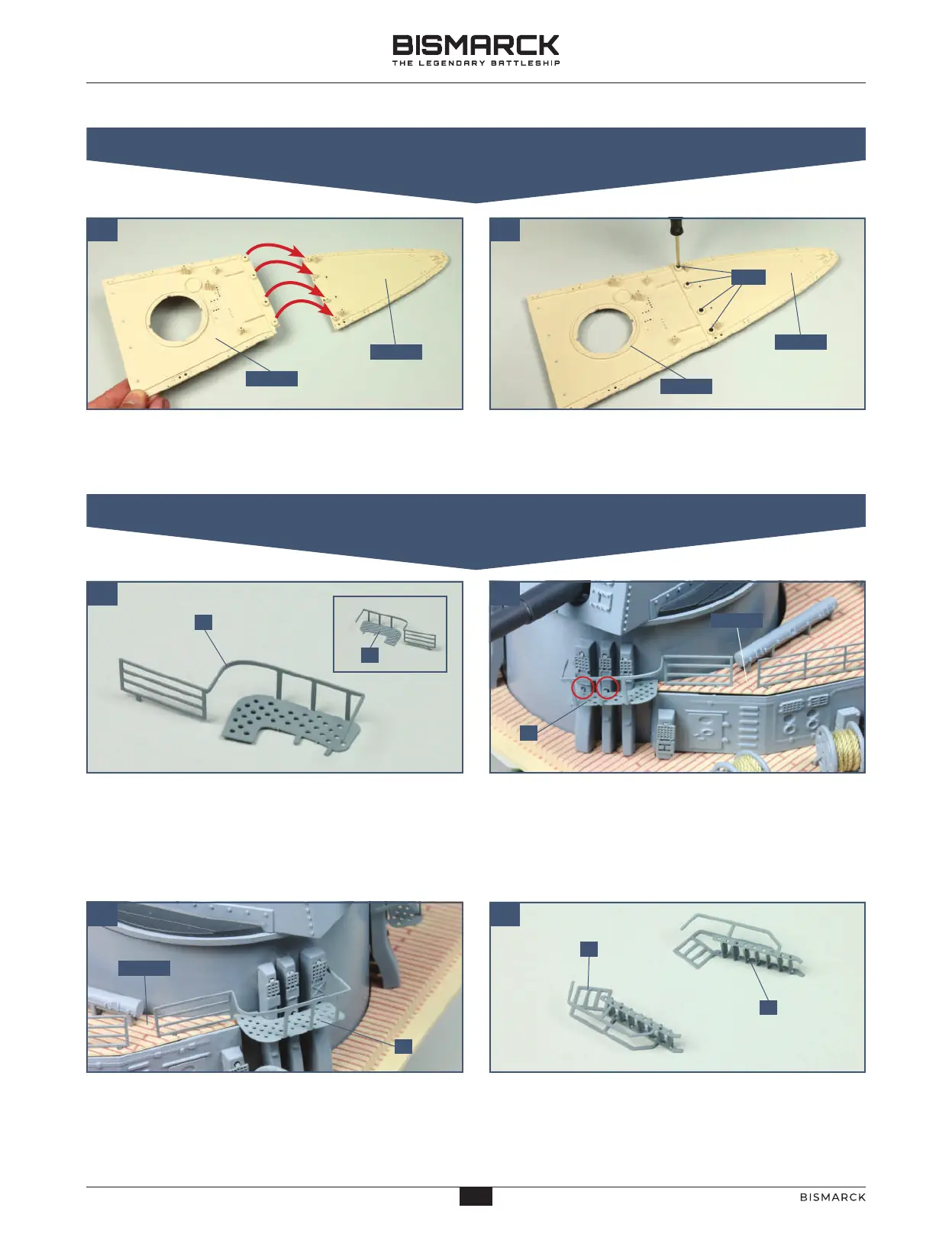 BISMARCK
THE LEGENDARY BATTLESHIP

BISMARCK