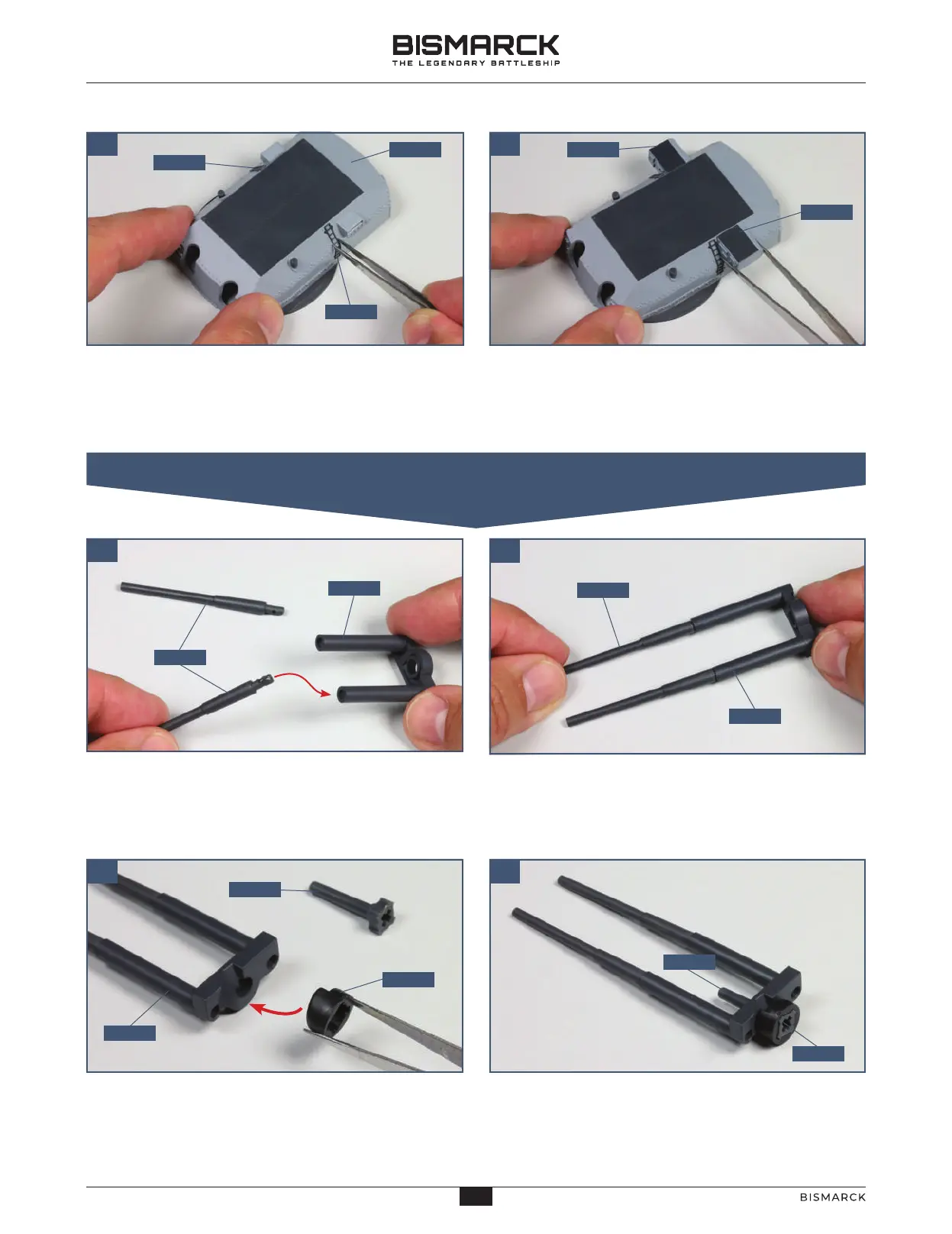 BISMARCK
THE LEGENDARY BATTLESHIP

BISMARCK