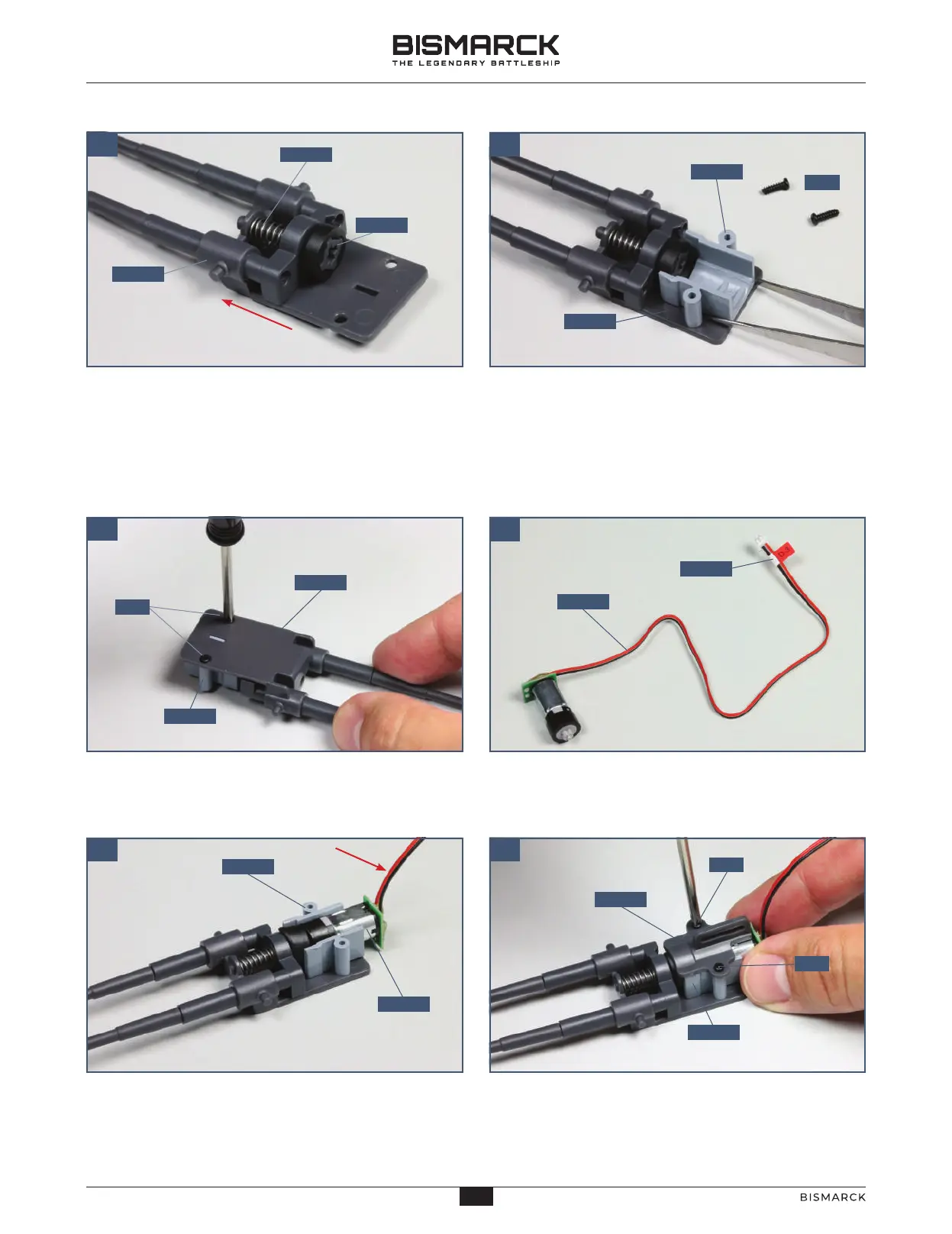 BISMARCK
THE LEGENDARY BATTLESHIP

BISMARCK