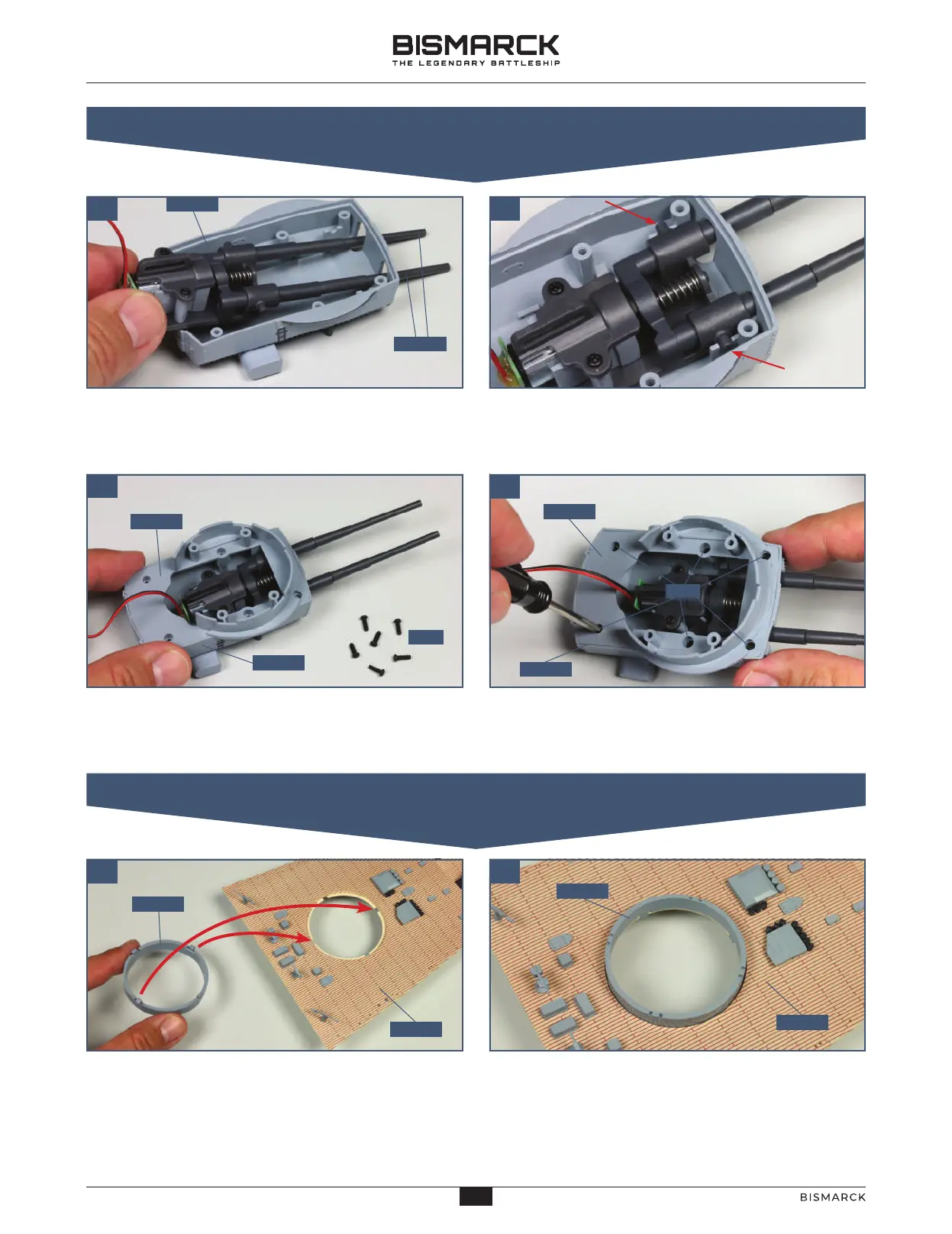 BISMARCK
THE LEGENDARY BATTLESHIP

BISMARCK