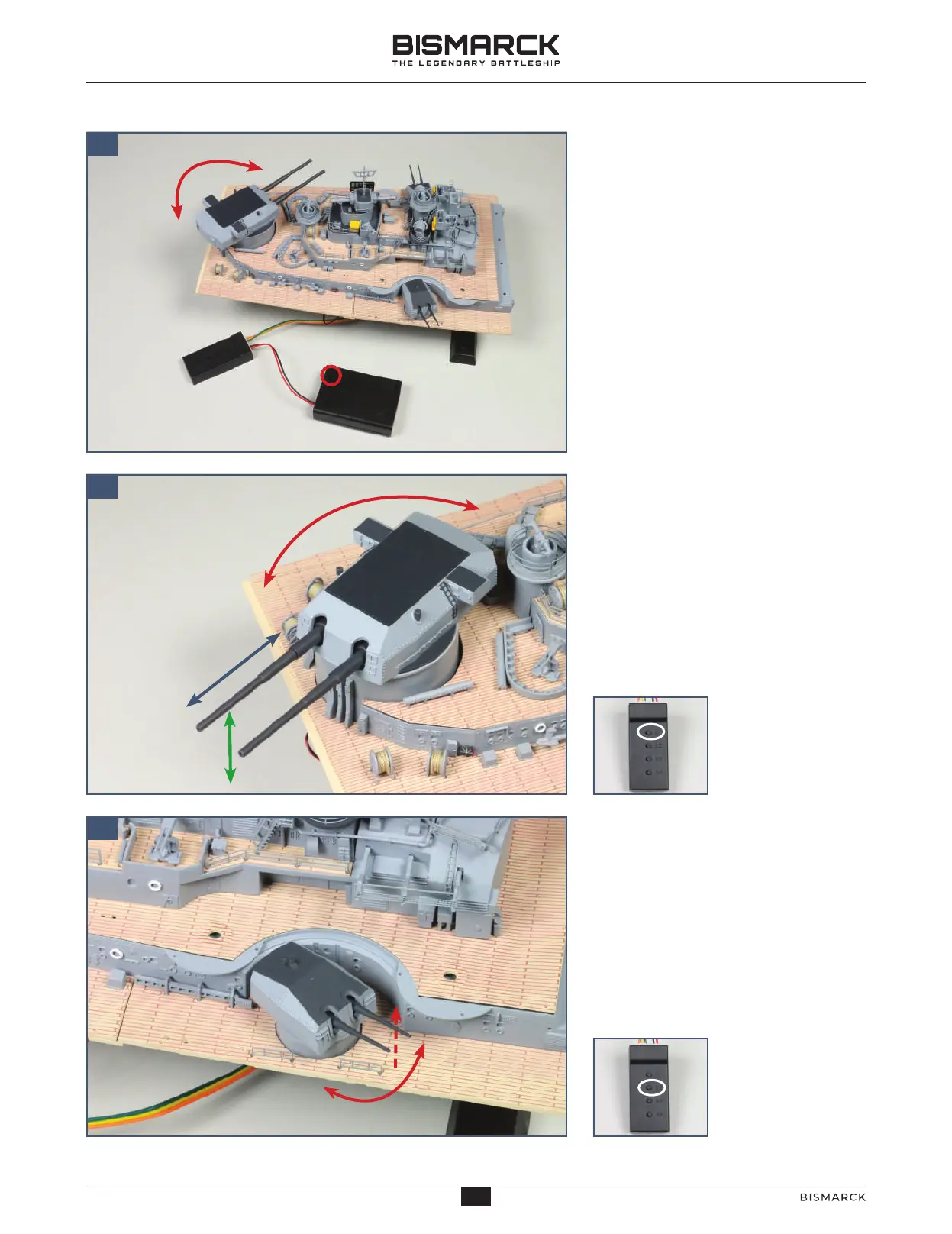 BISMARCK
THE LEGENDARY BATTLESHIP

BISMARCK