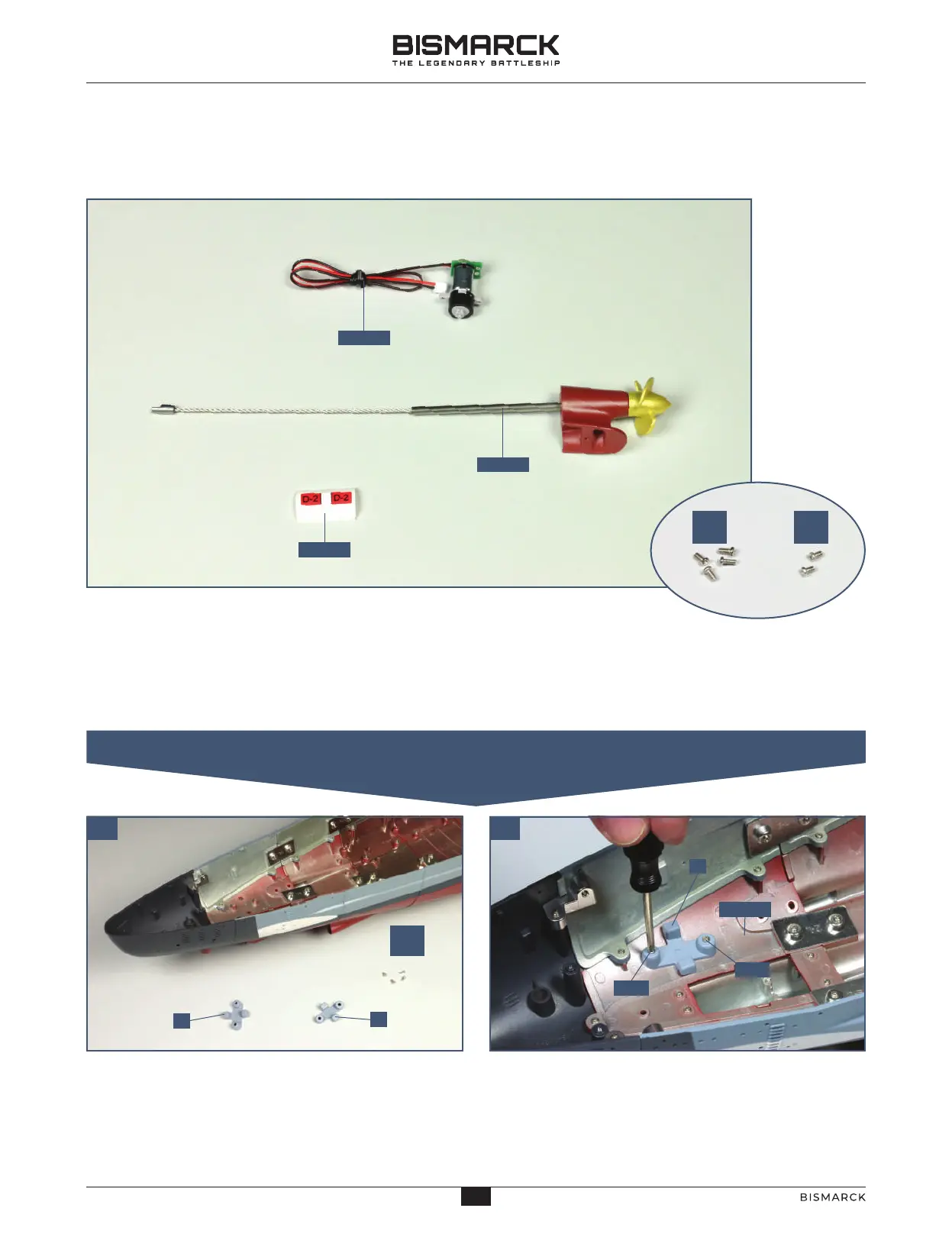 BISMARCK
THE LEGENDARY BATTLESHIP

D-2
D-2

BISMARCK