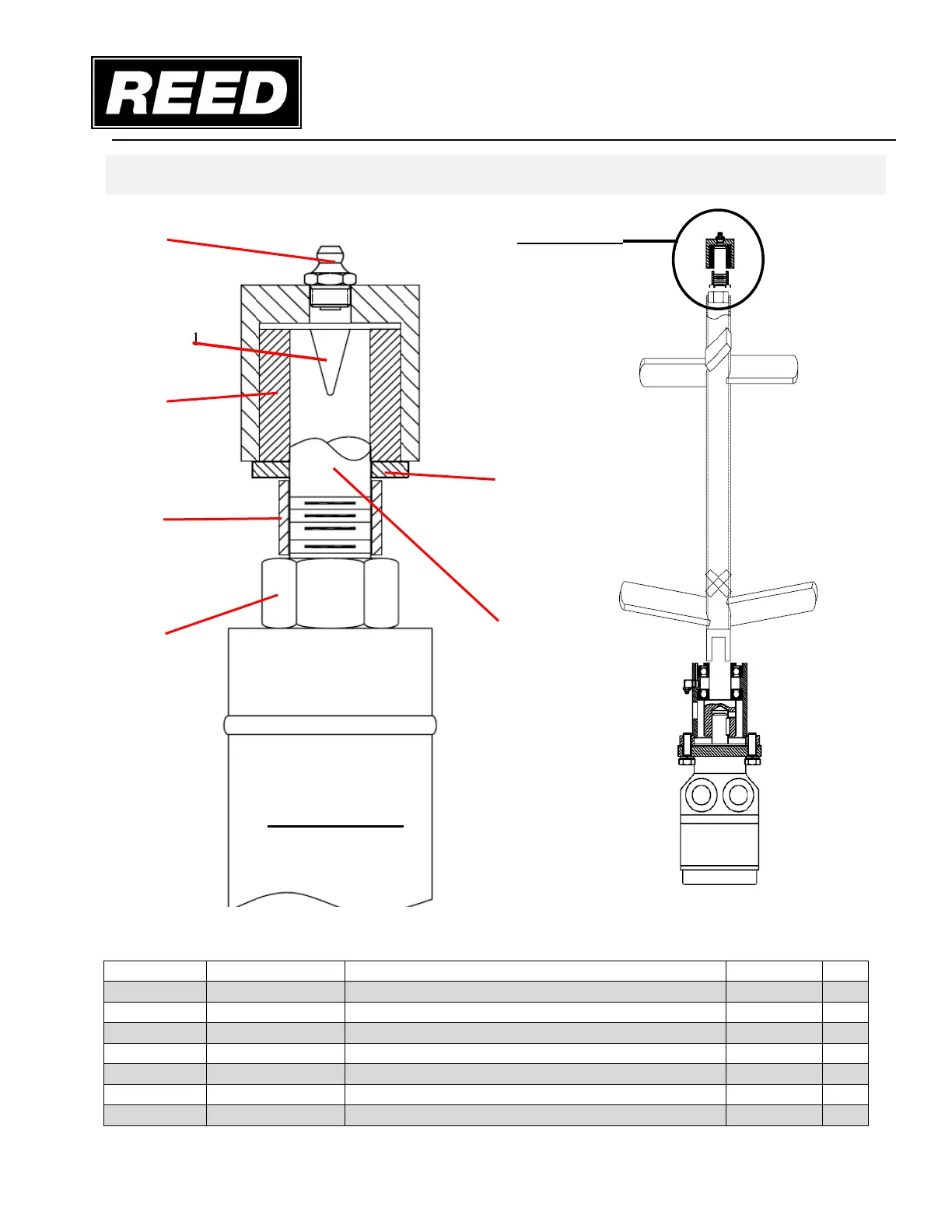 REED

1