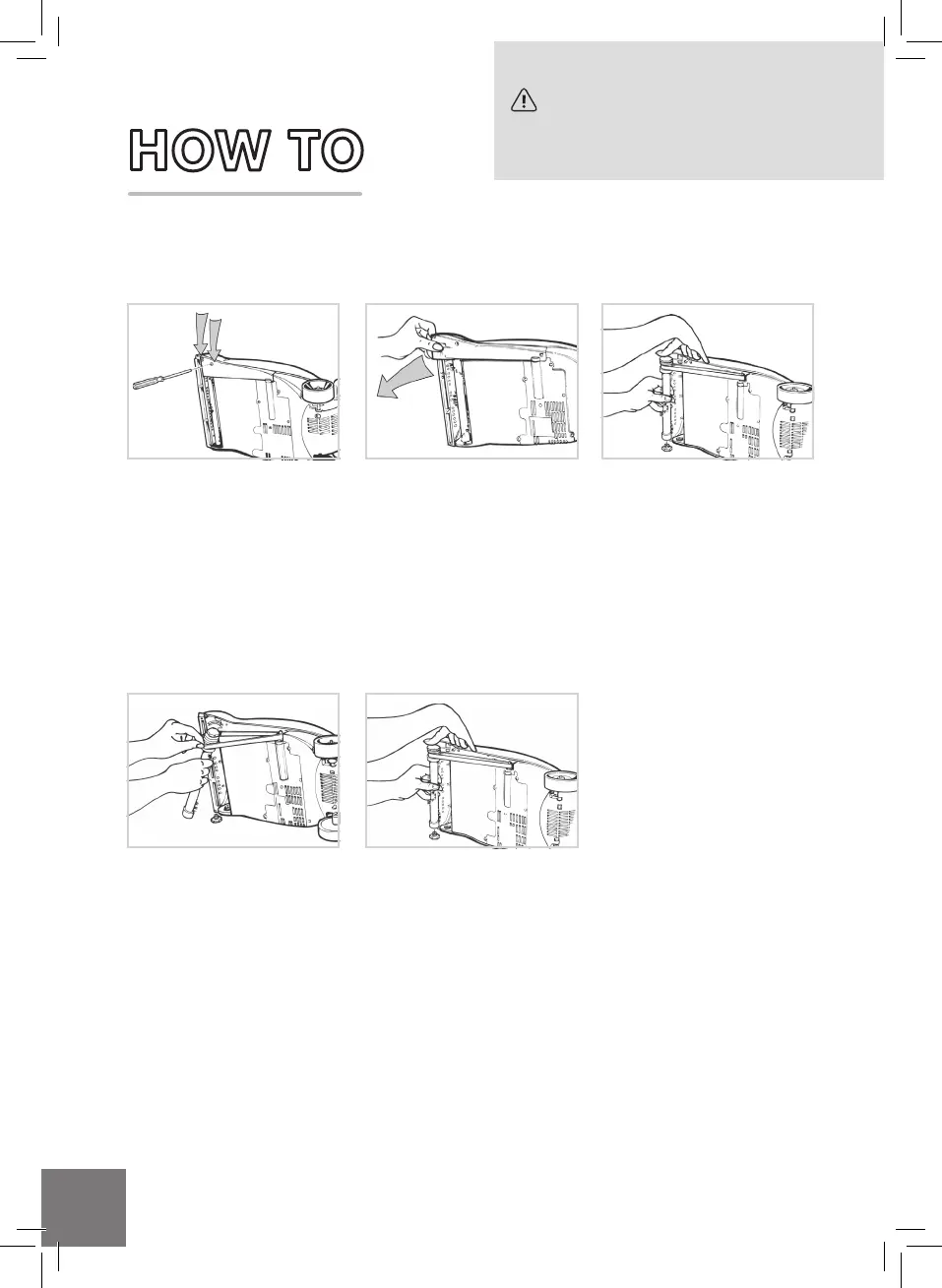 HOW TO