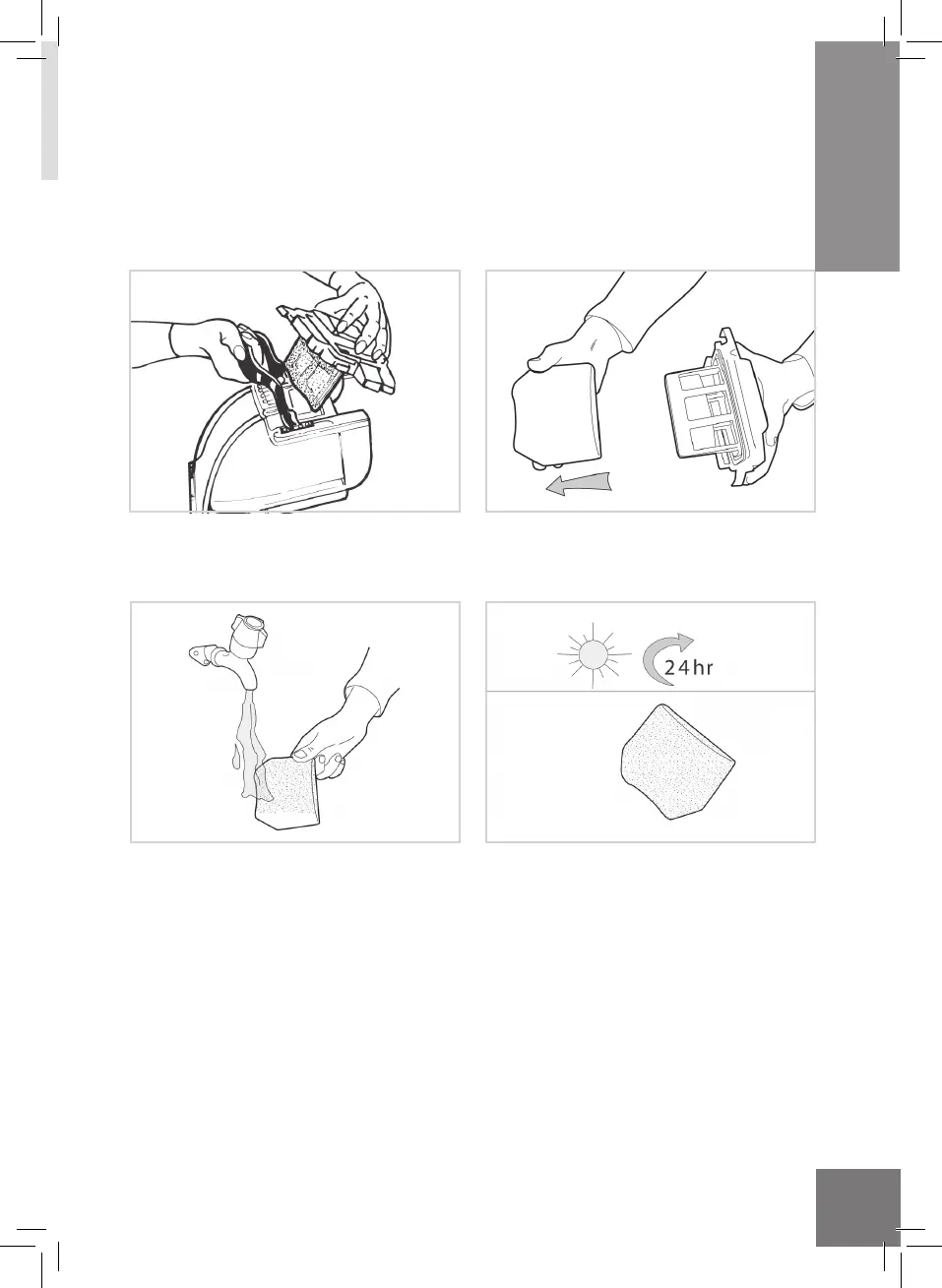 24hr