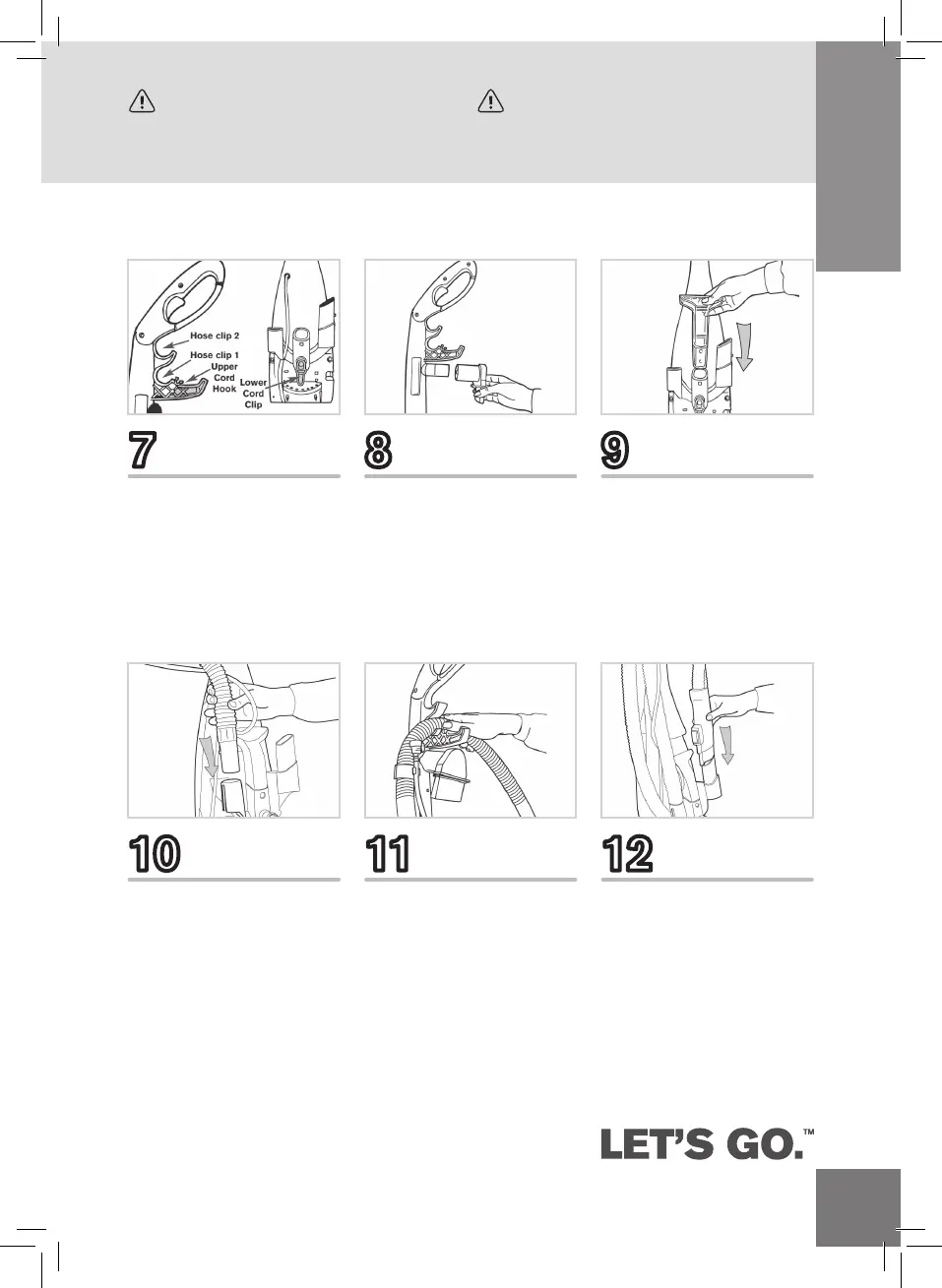 Hose clip 2
Hose clip 1
Upper Cord Hook
Lower Cord Clip

7

8

9

10

11

12

LET'S GO.™