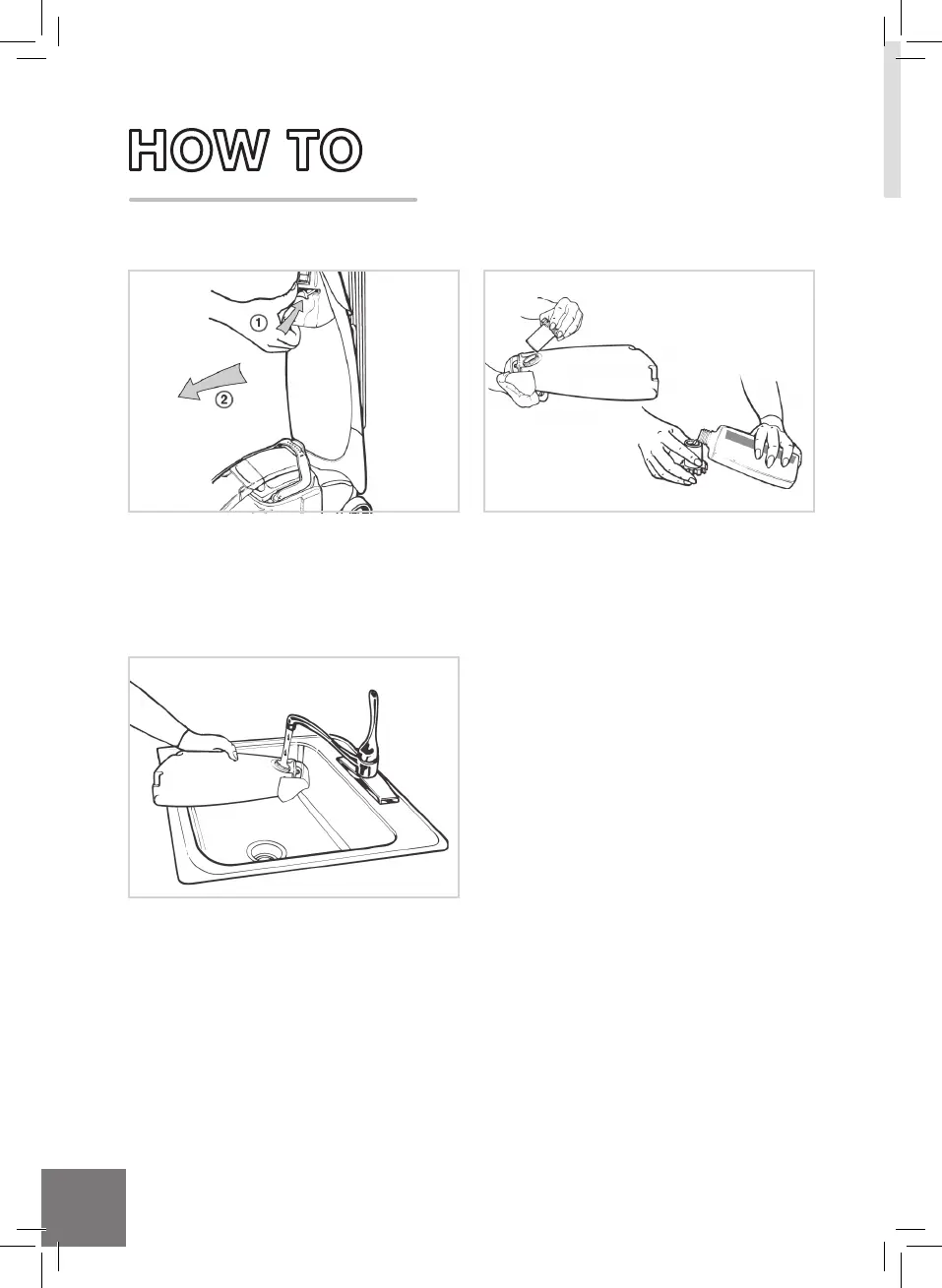 HOW TO

①

②