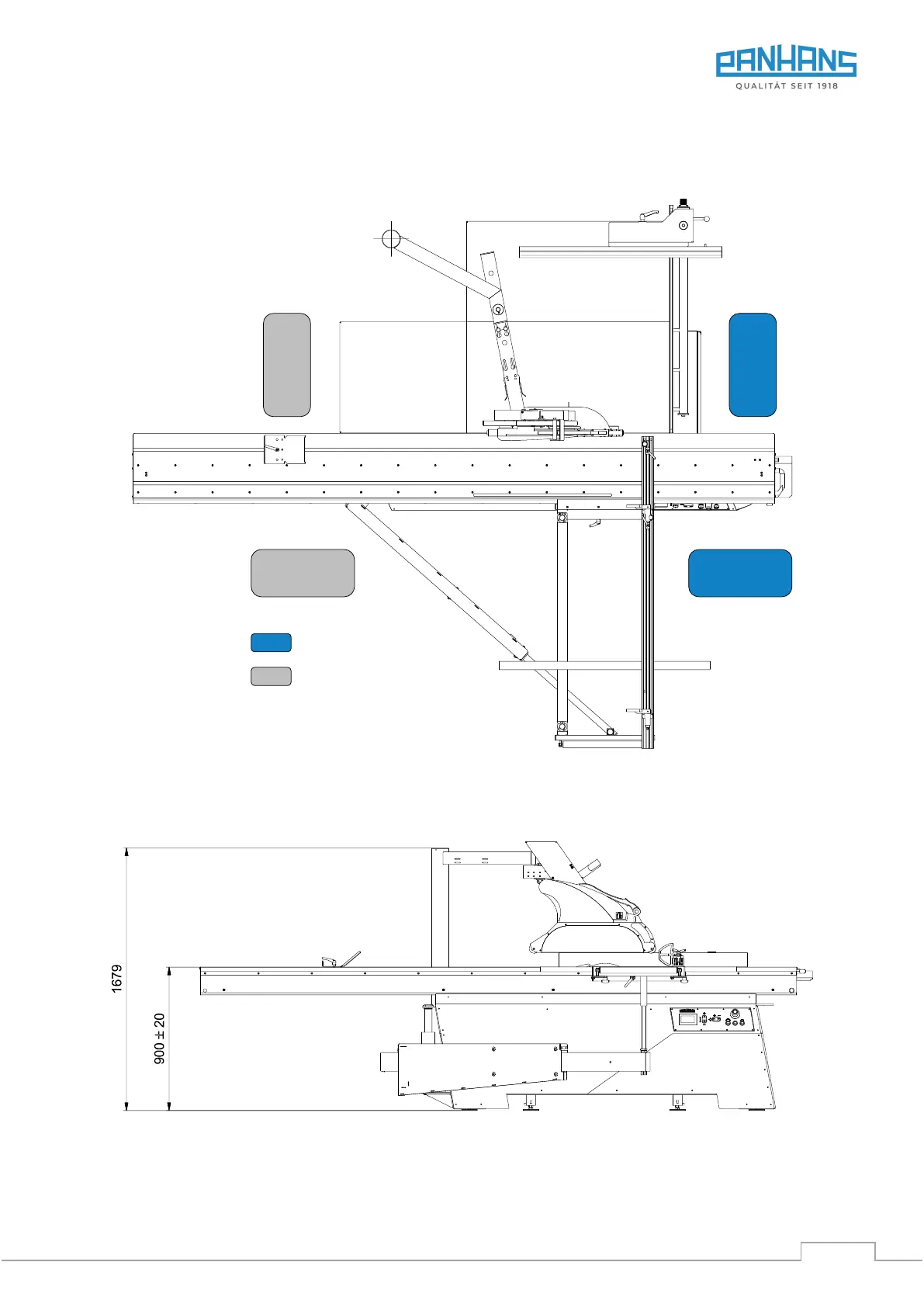 PANHANS
QUALITÄT SEIT 1918

1679

900 ± 20