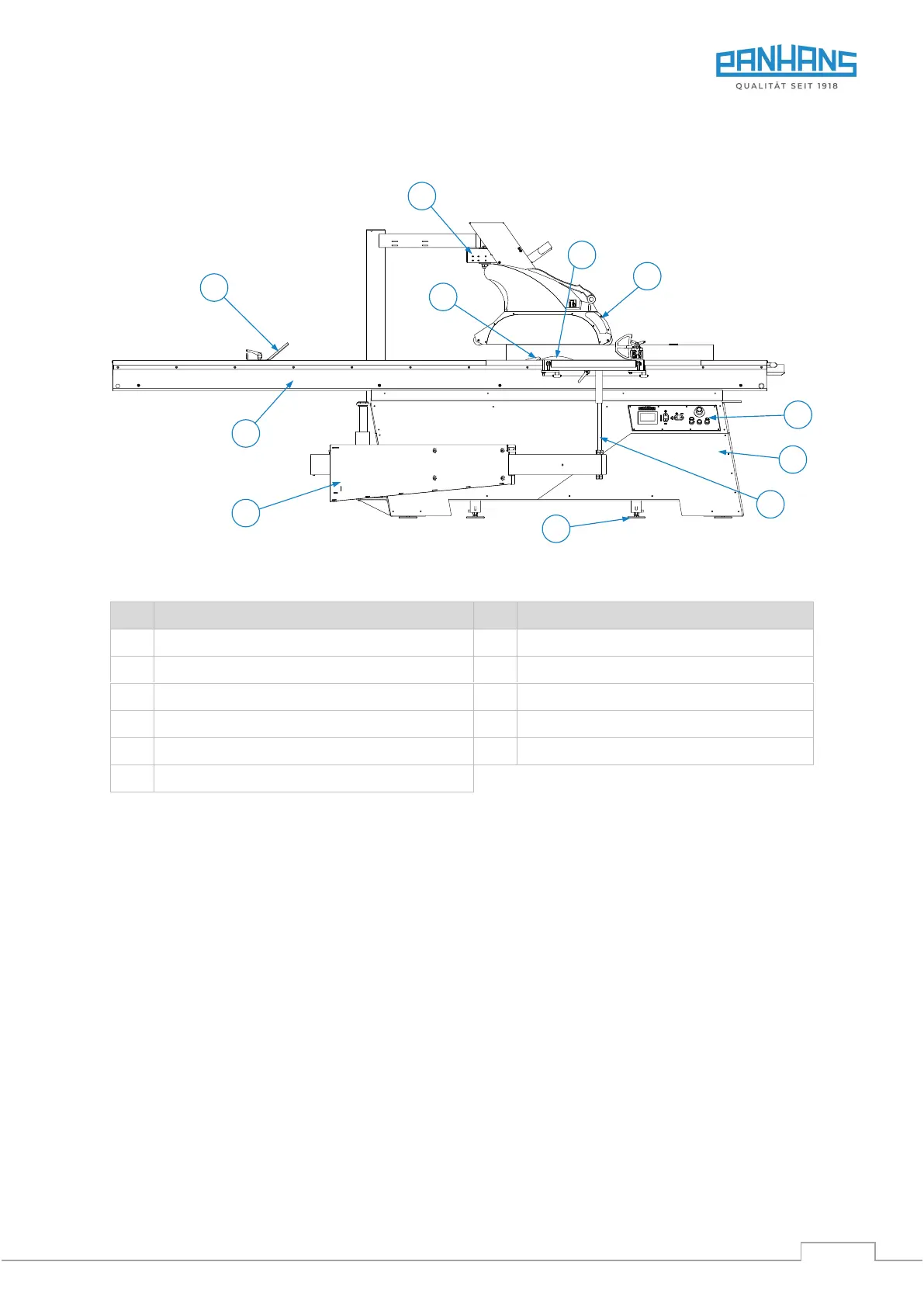 PANHANS
QUALITÄT SEIT 1918