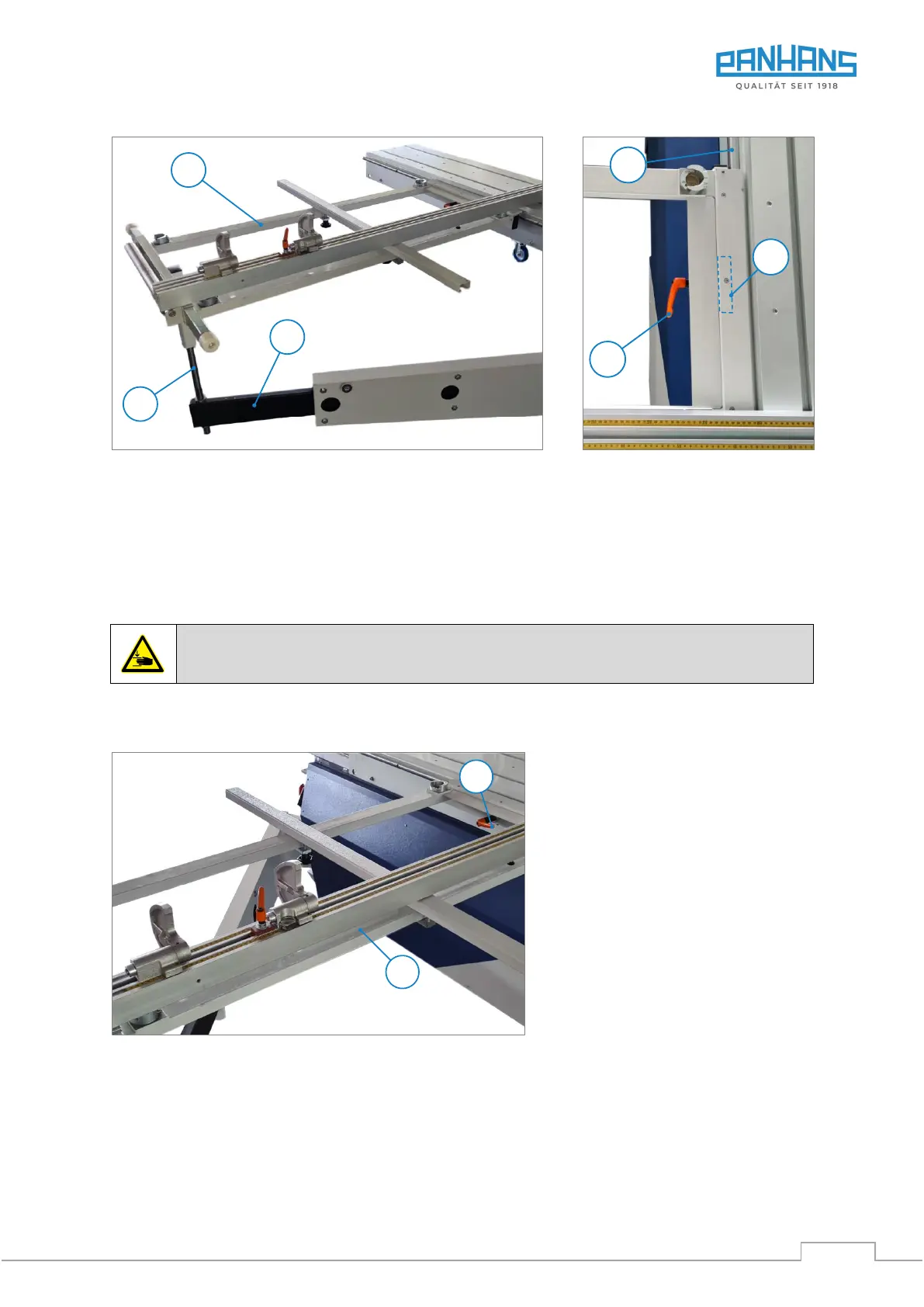 PANHANS
QUALITÄT SEIT 1918